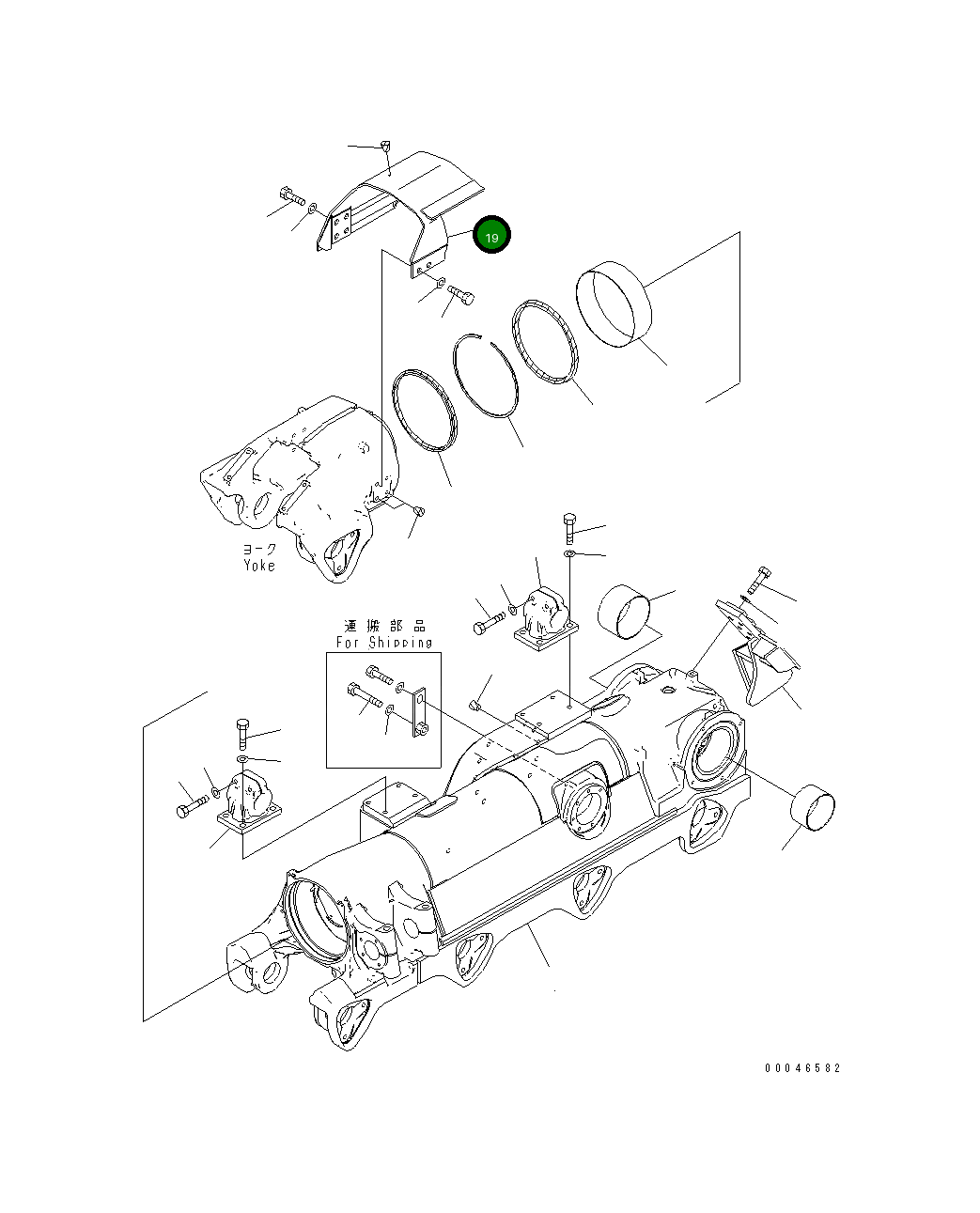 19

ヨーク
Yoke

運搬部品
For Shipping

00046582