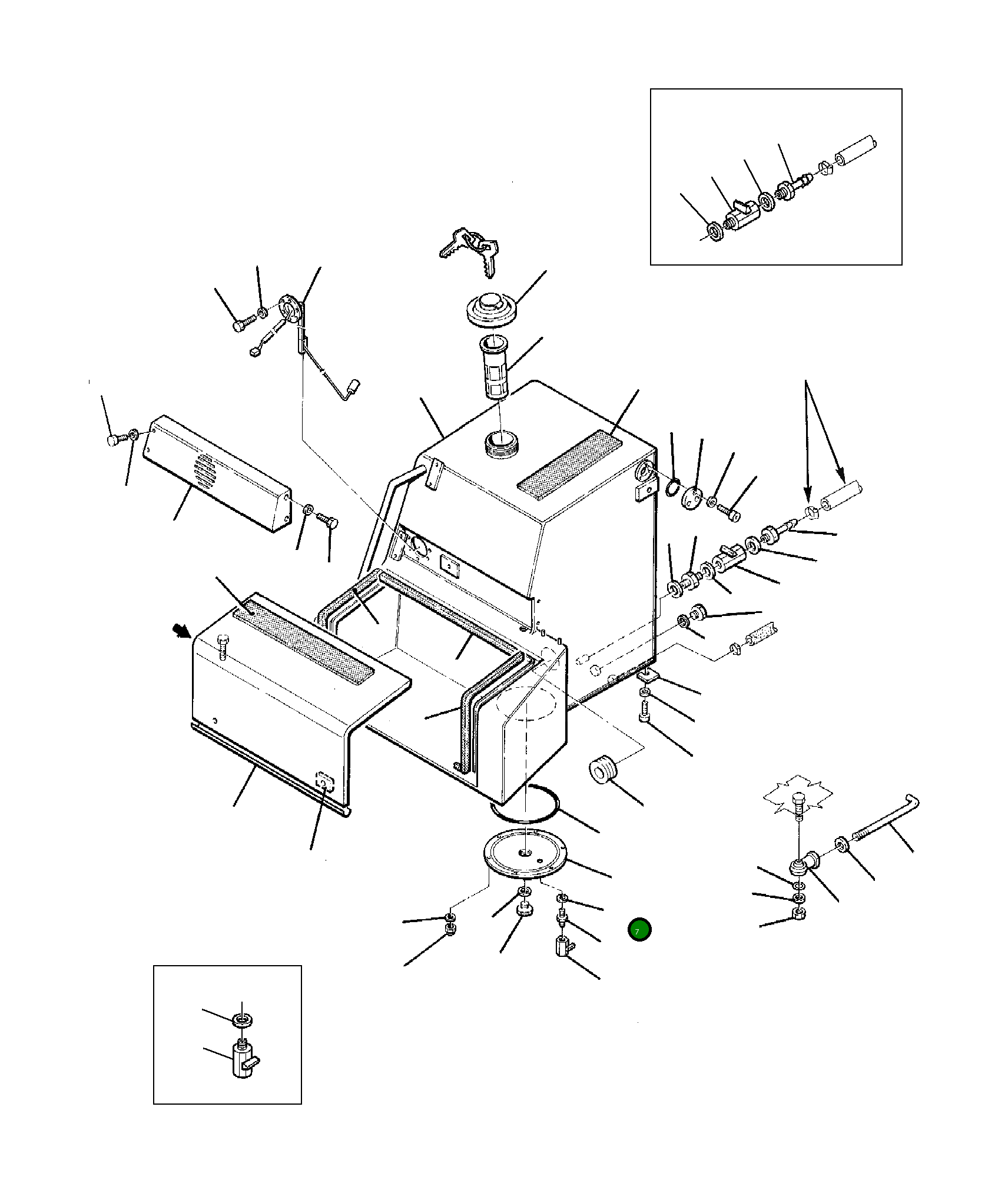 7