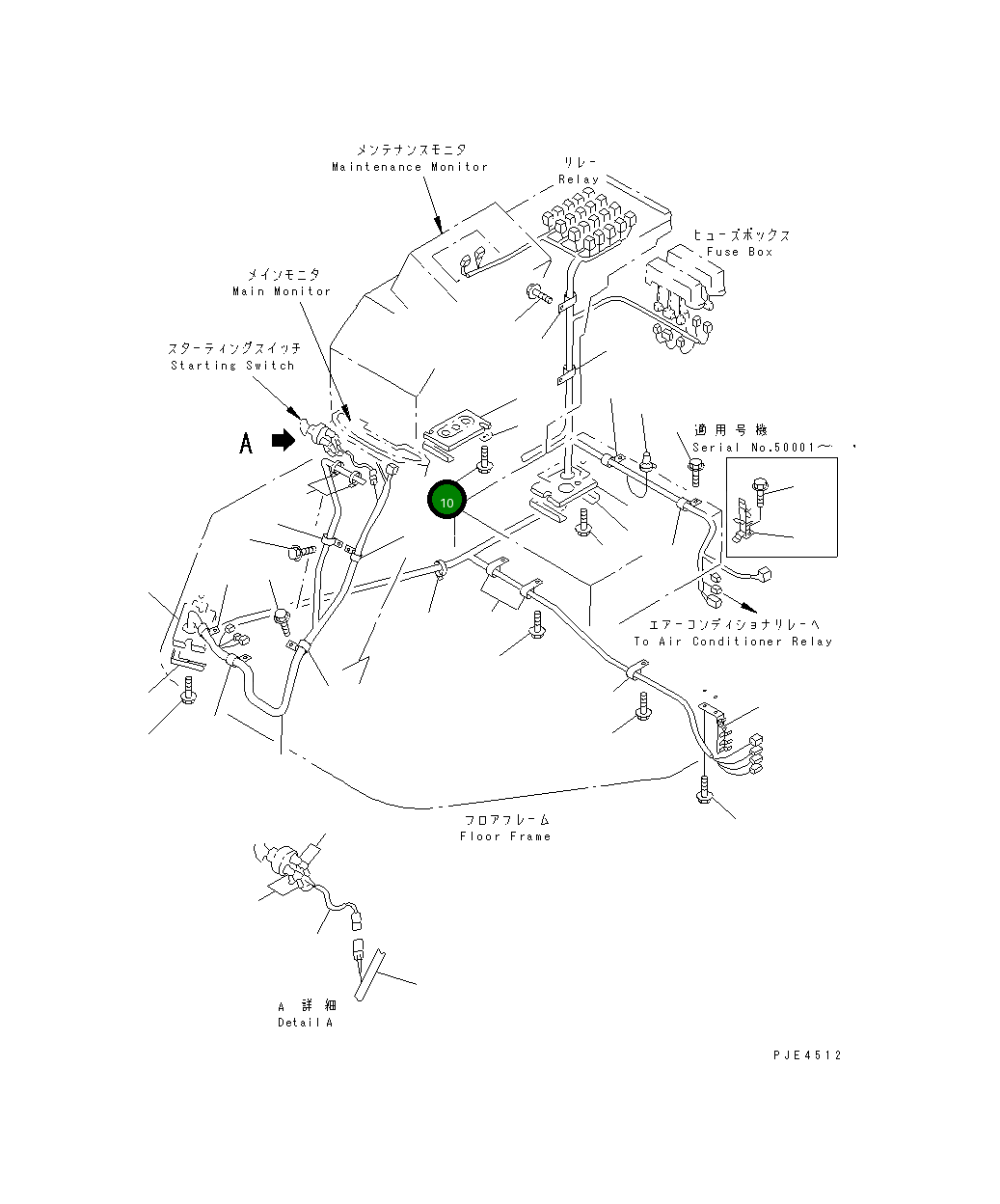 メンテナンスモニタ
Maintenance Monitor

リレー
Relay

ヒューズボックス
Fuse Box

メインモニタ
Main Monitor

スターティングスイッチ
Starting Switch

A

適用号機
Serial No.50001～

10

エアーコンディショナリレーへ
To Air Conditioner Relay

フロアフレーム
Floor Frame

A 詳細
Detail A

PJE4512