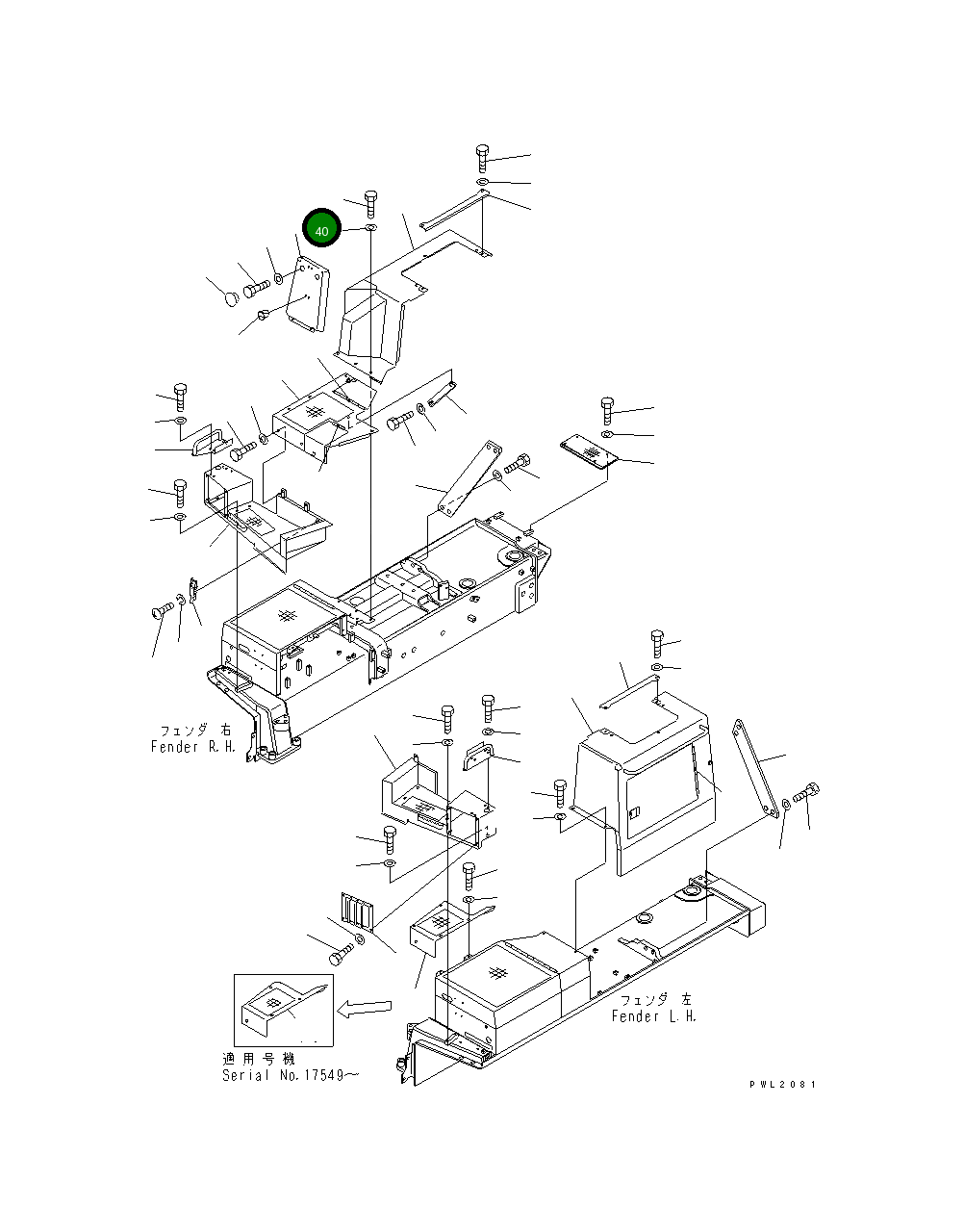 40

フェンダ 右
Fender R.H.

フェンダ 左
Fender L.H.

適用号機
Serial No.17549~

PWL2081