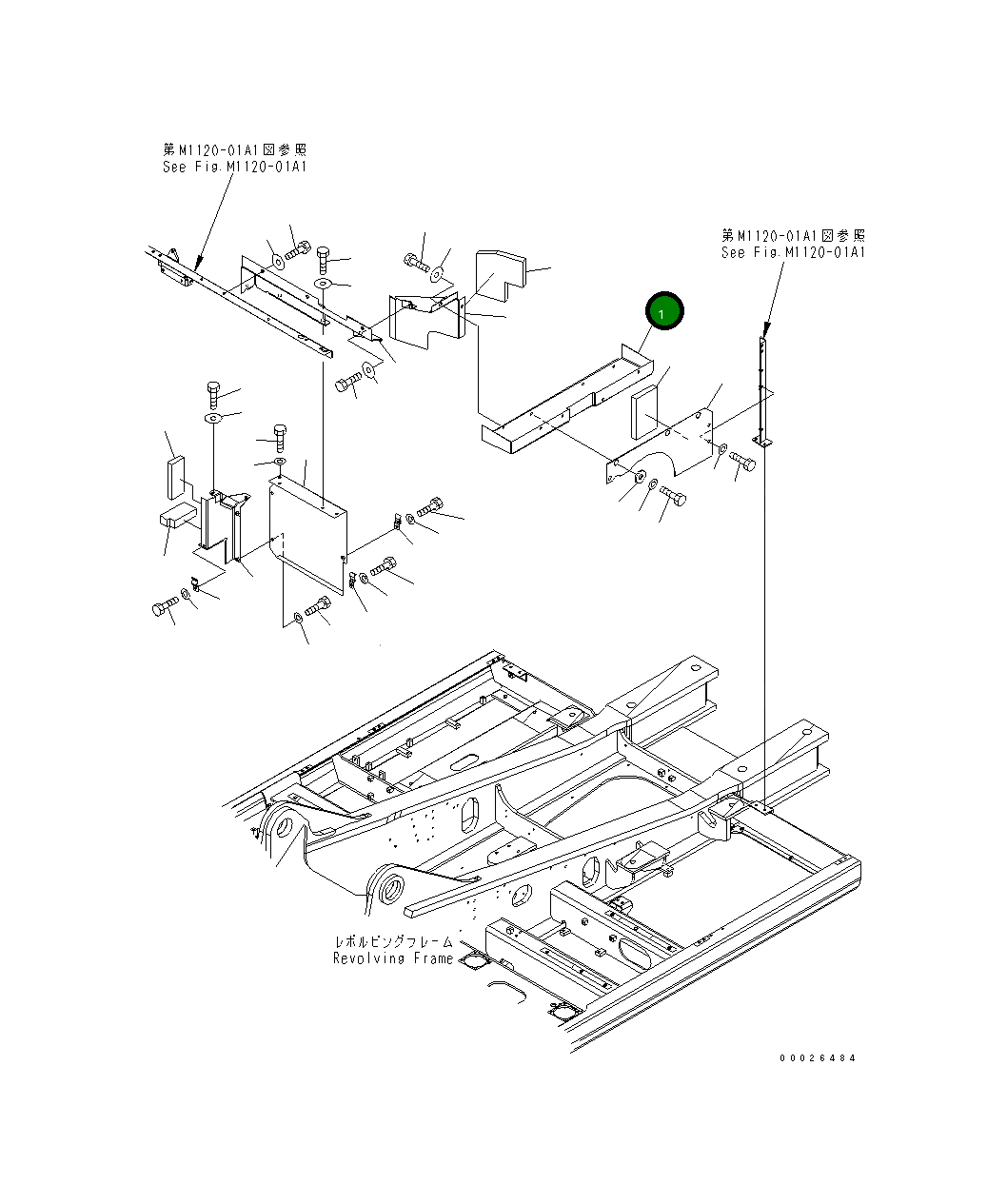 第M1120-01A1図参照
See Fig.M1120-01A1

第M1120-01A1図参照
See Fig.M1120-01A1

1

レボルビングフレーム
Revolving Frame

00026484