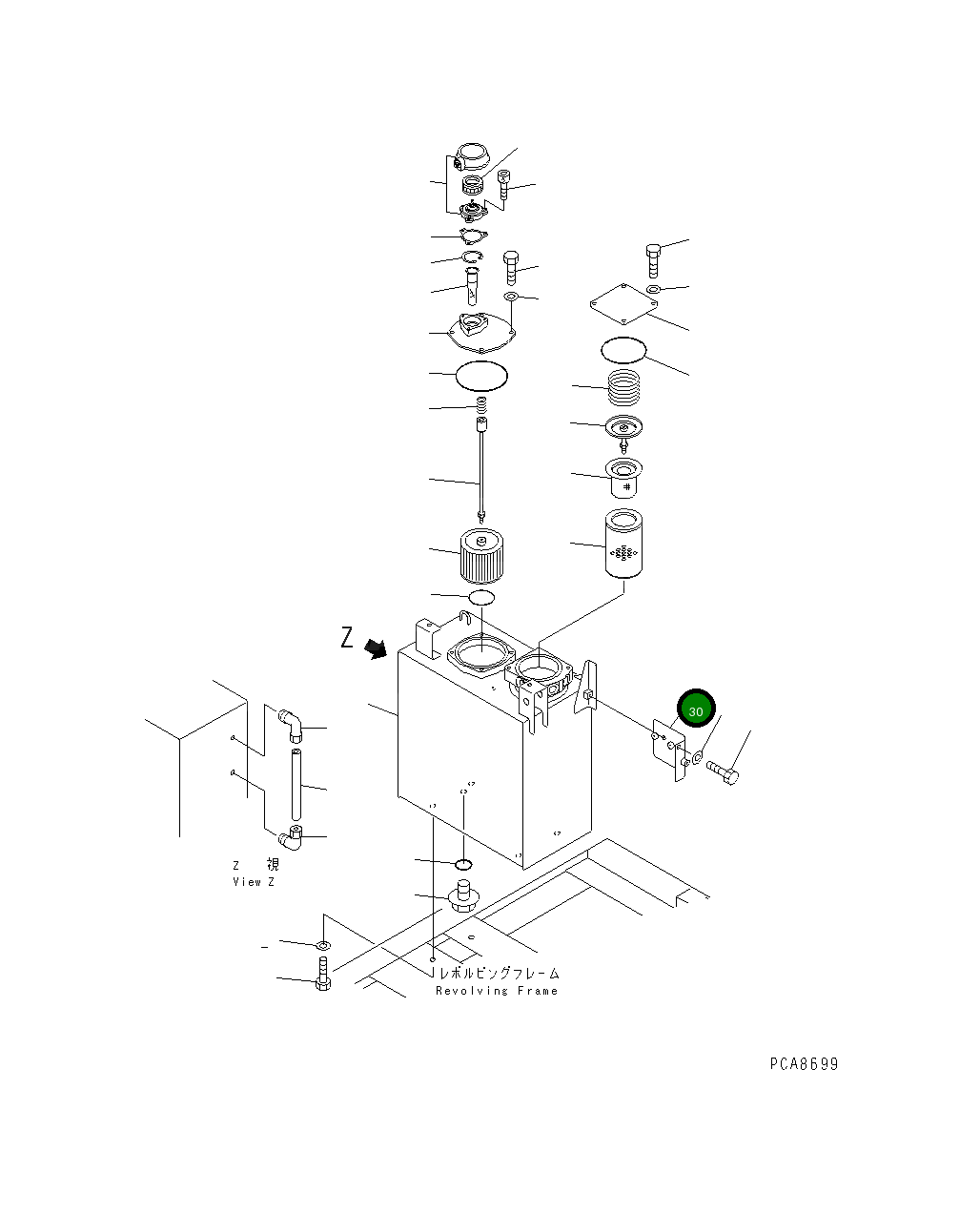 Z

30

Z 視
View Z

レボルビングフレーム
Revolving Frame

PCA8699