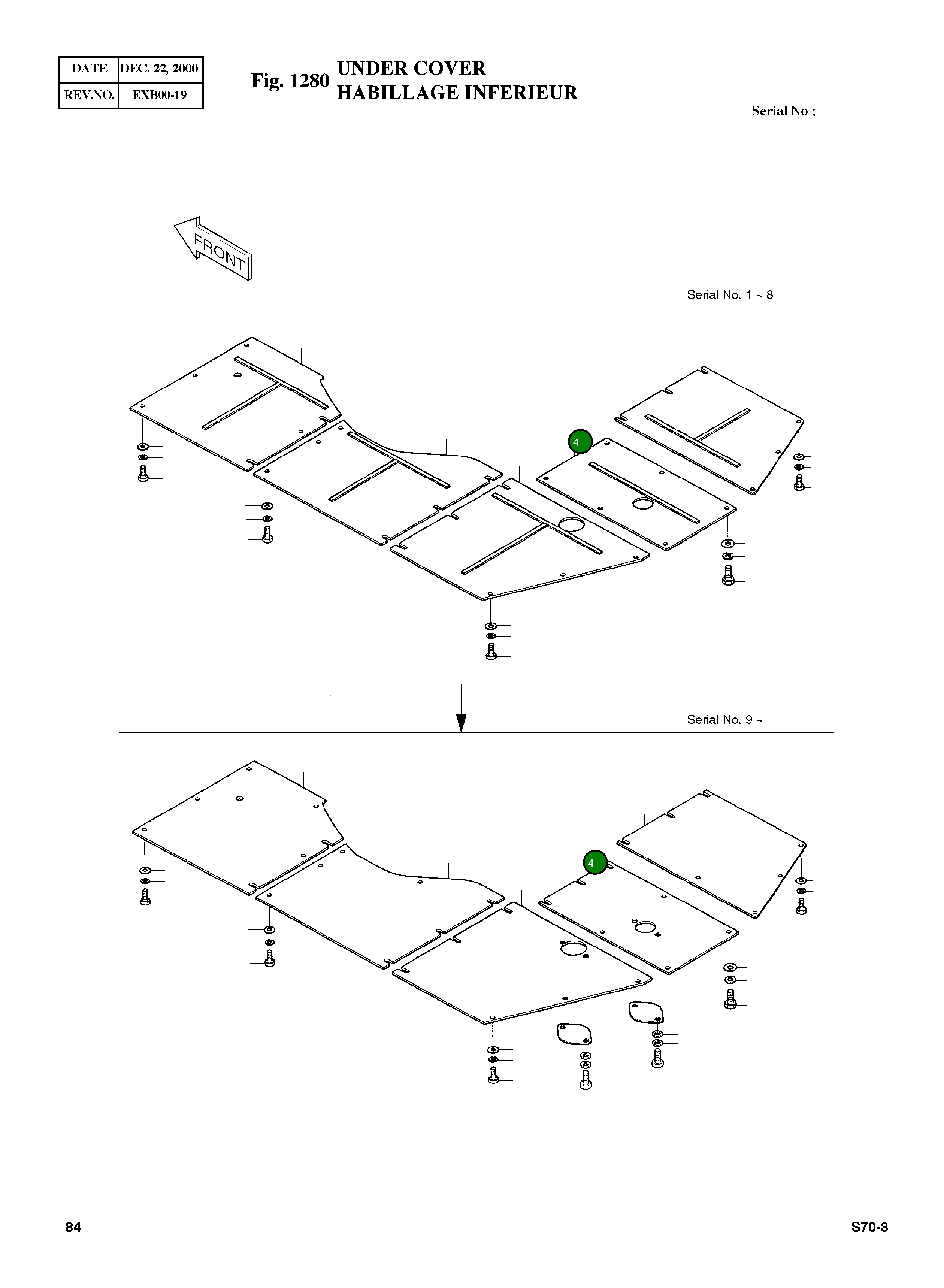 | DATE | DEC. 22, 2000 |
|---|---|
| REV.NO. | EXB00-19 |

Fig. 1280 UNDER COVER
HABILLAGE INFERIEUR

Serial No ;

FRONT

Serial No. 1 ~ 8

4

Serial No. 9 ~

4

84

S70-3