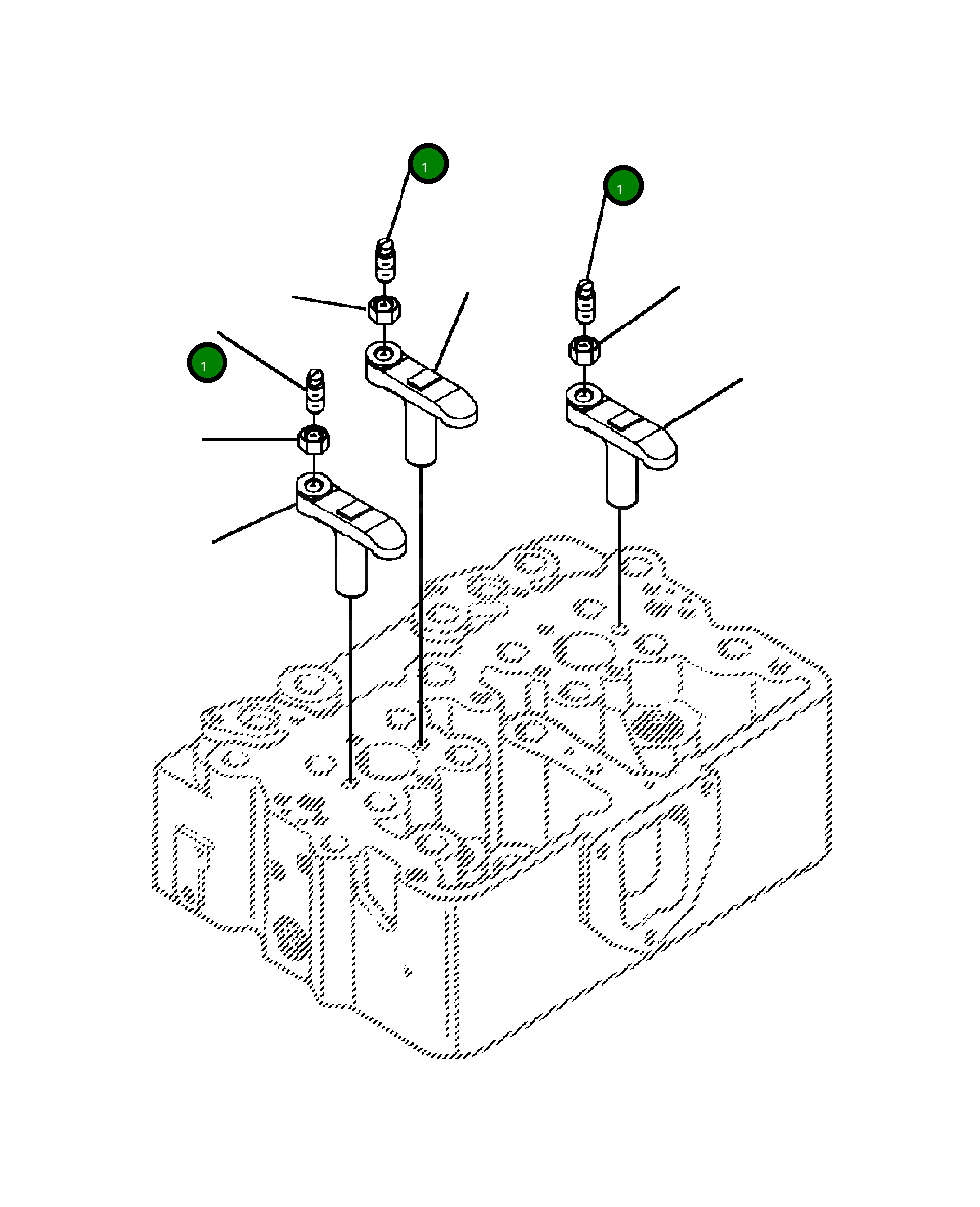 1
1
1