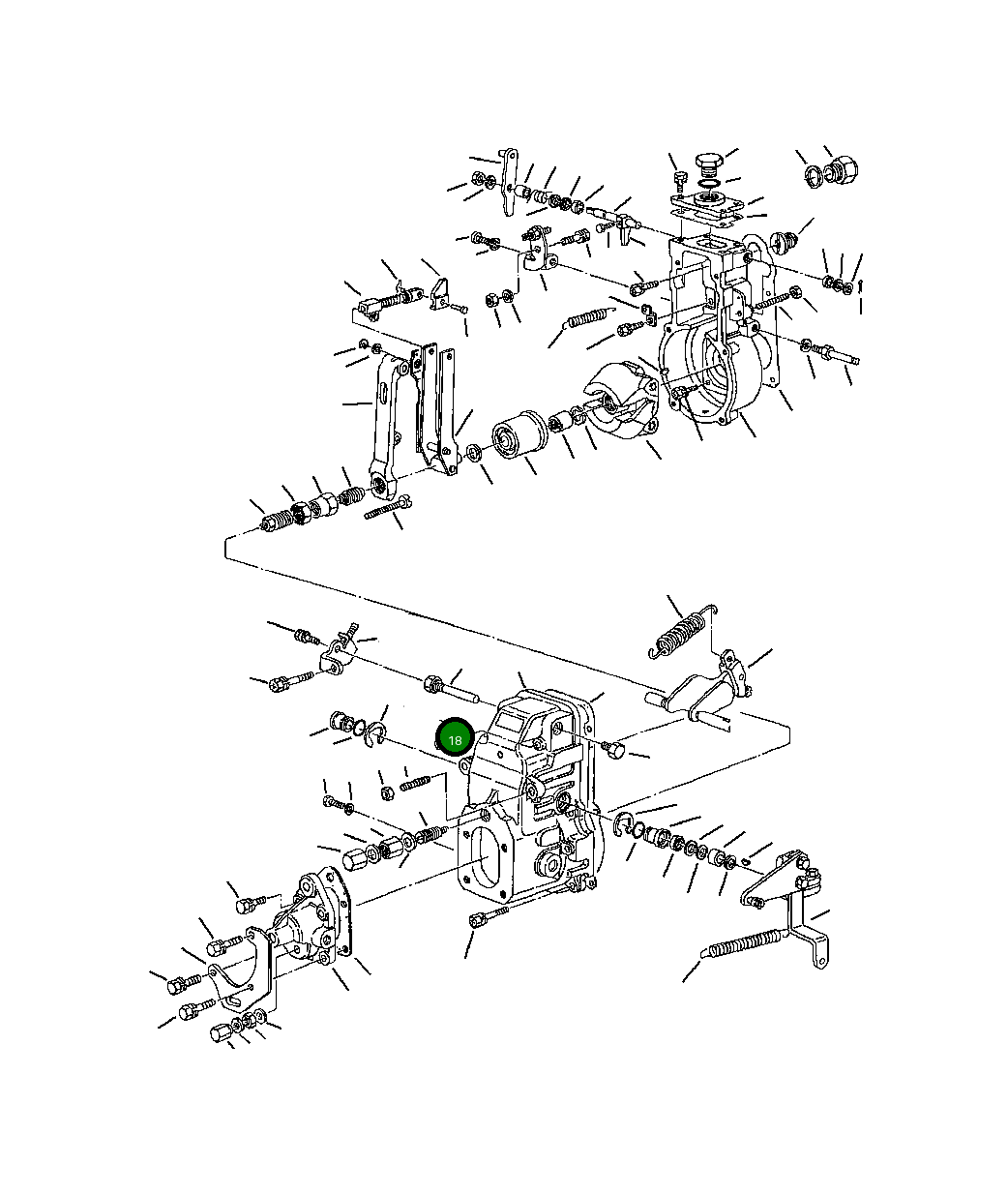 18