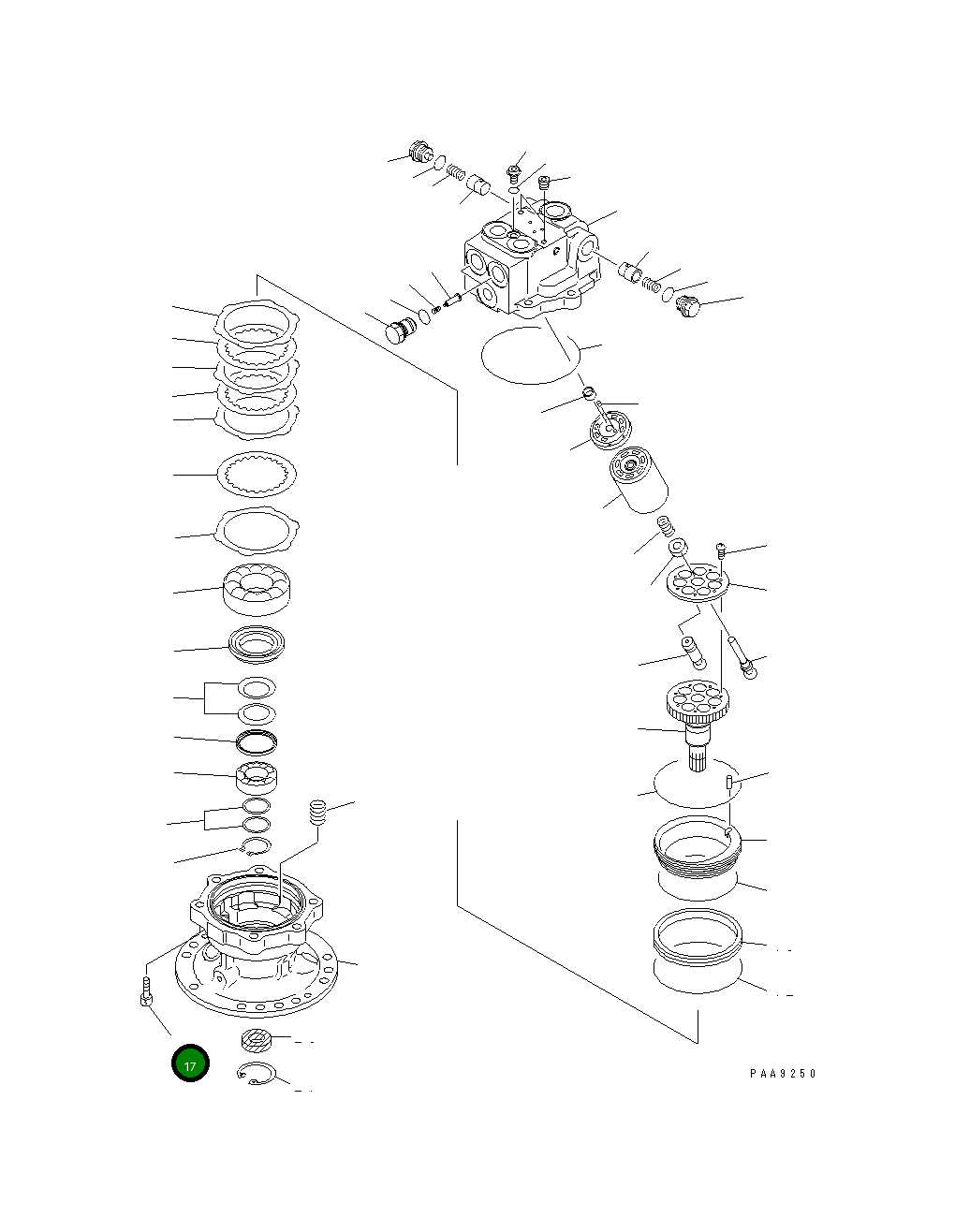 17

PAA9250