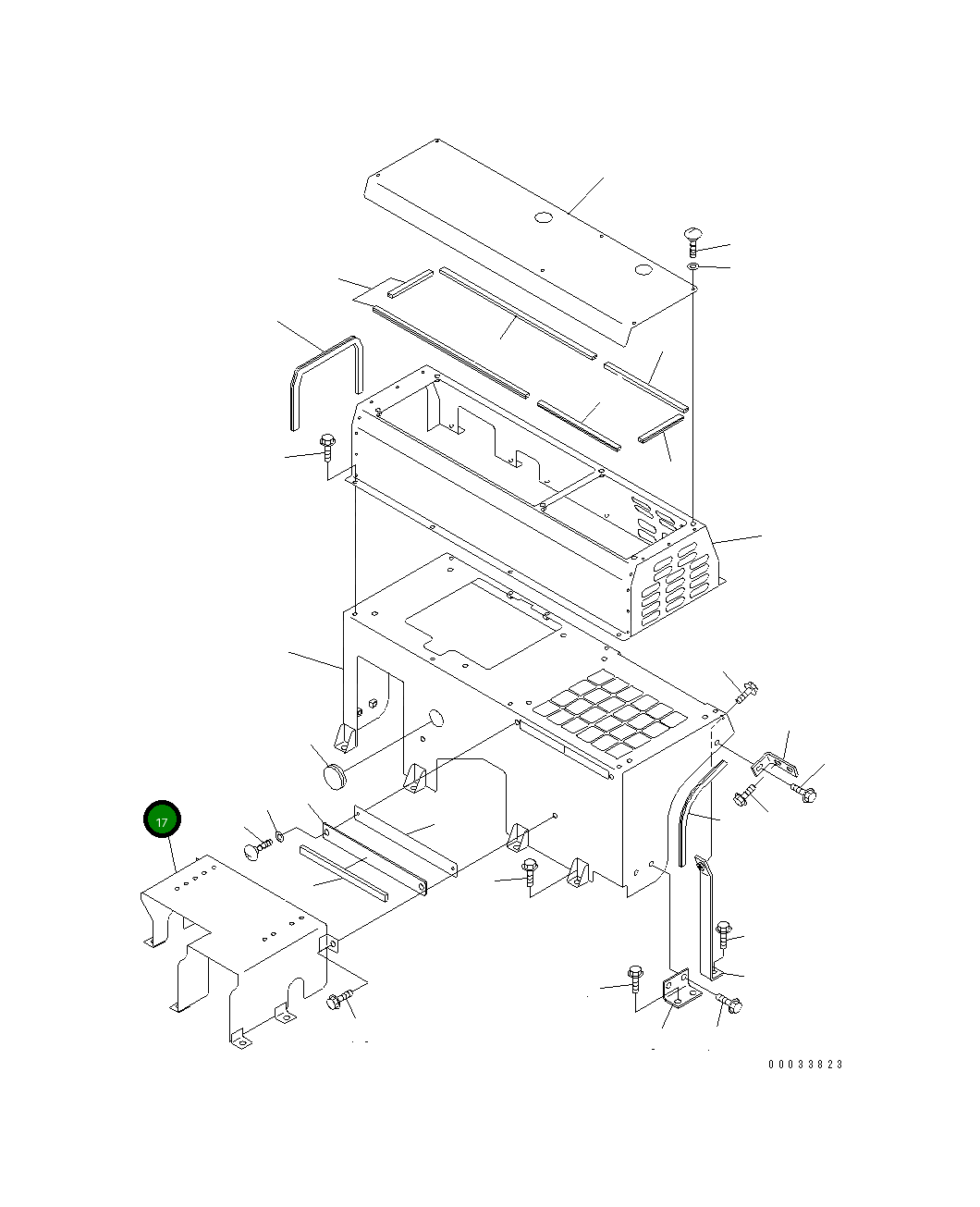 17

00033823