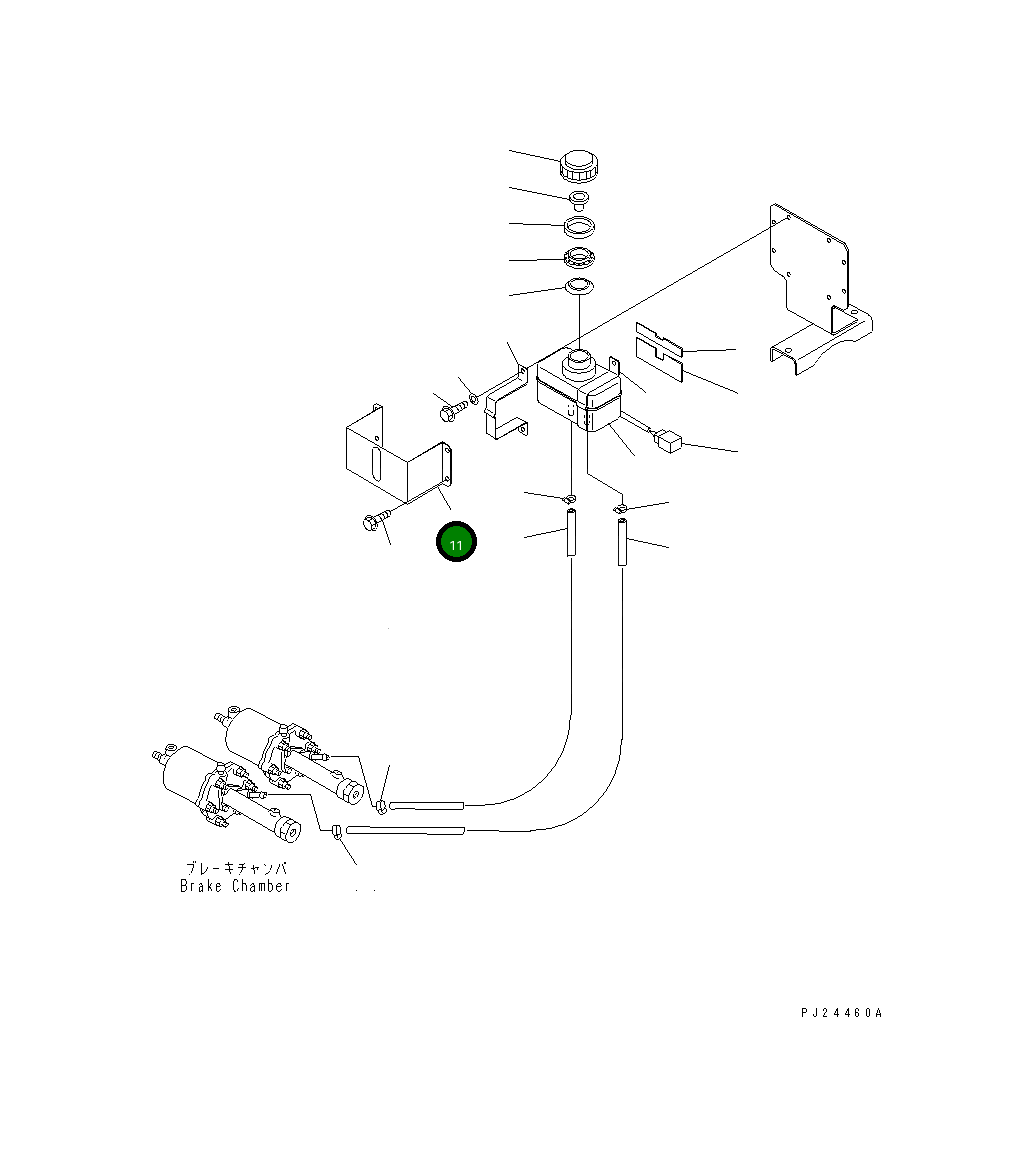 11

ブレーキチャンバ
Brake Chamber

PJ24460A