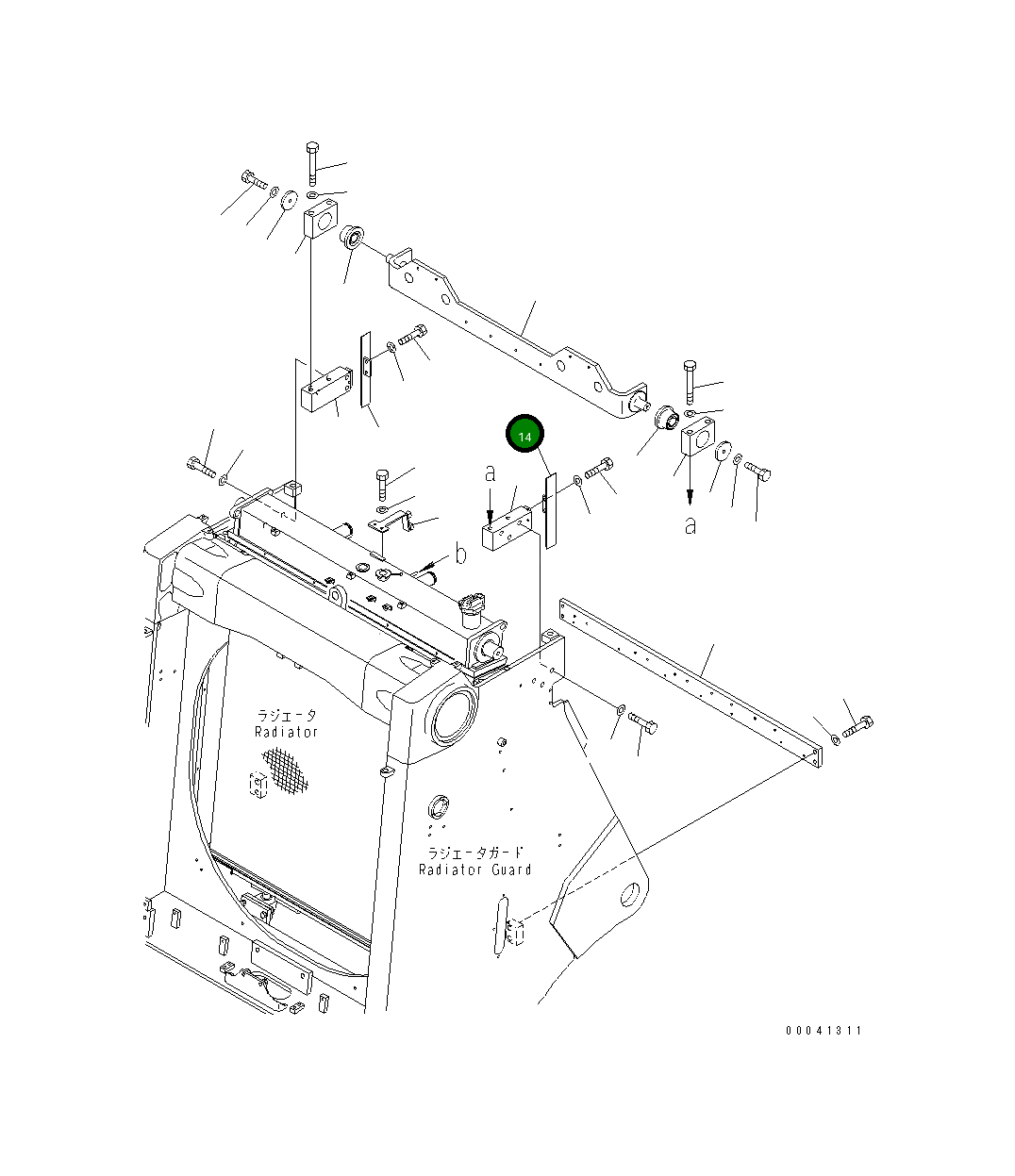 14

a

a

b

ラジエータ
Radiator

ラジエータガード
Radiator Guard

00041311