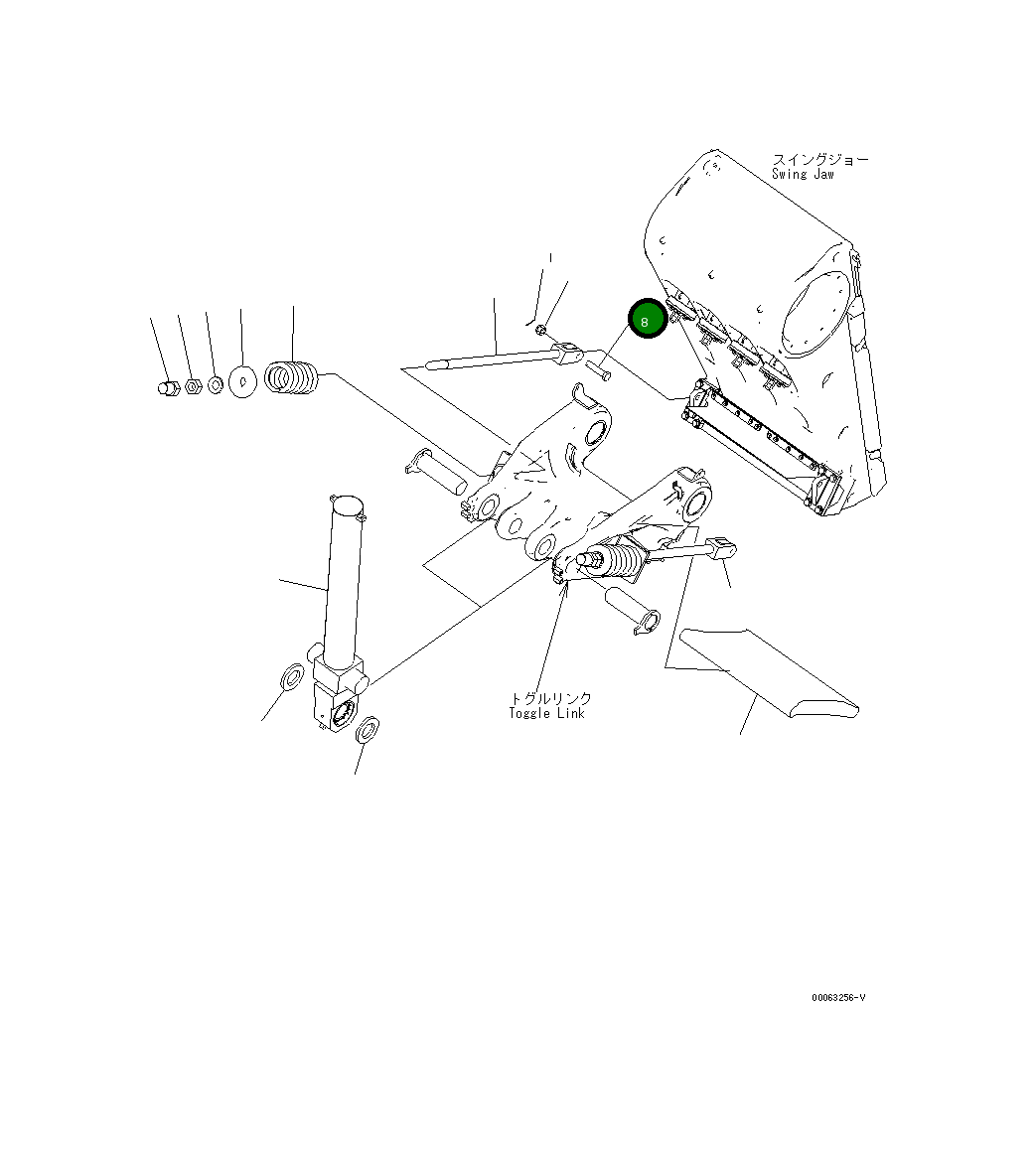 スイングジョー
Swing Jaw

8

トグルリンク
Toggle Link

00063256-V