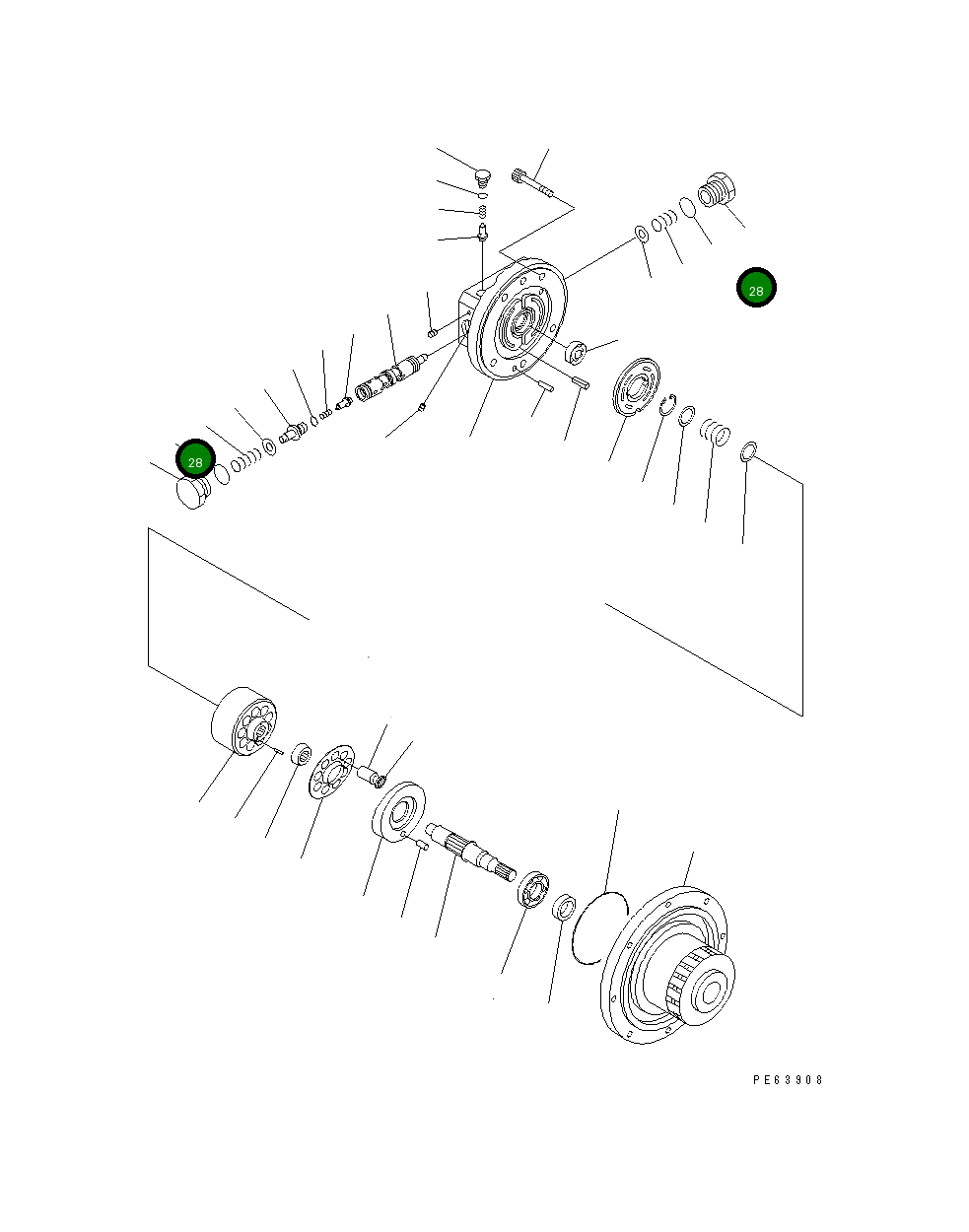 28

28

PE63908