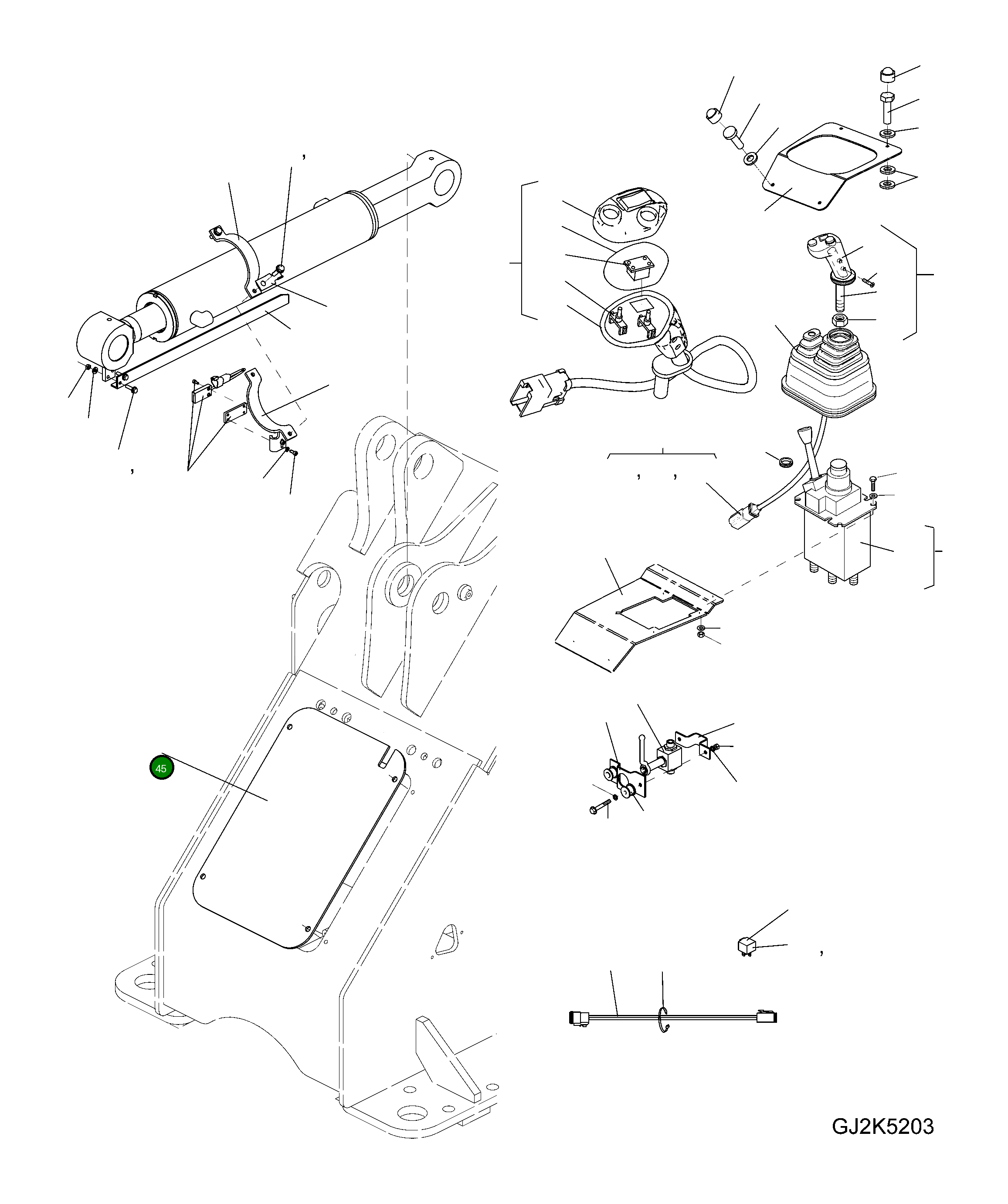 45

GJ2K5203