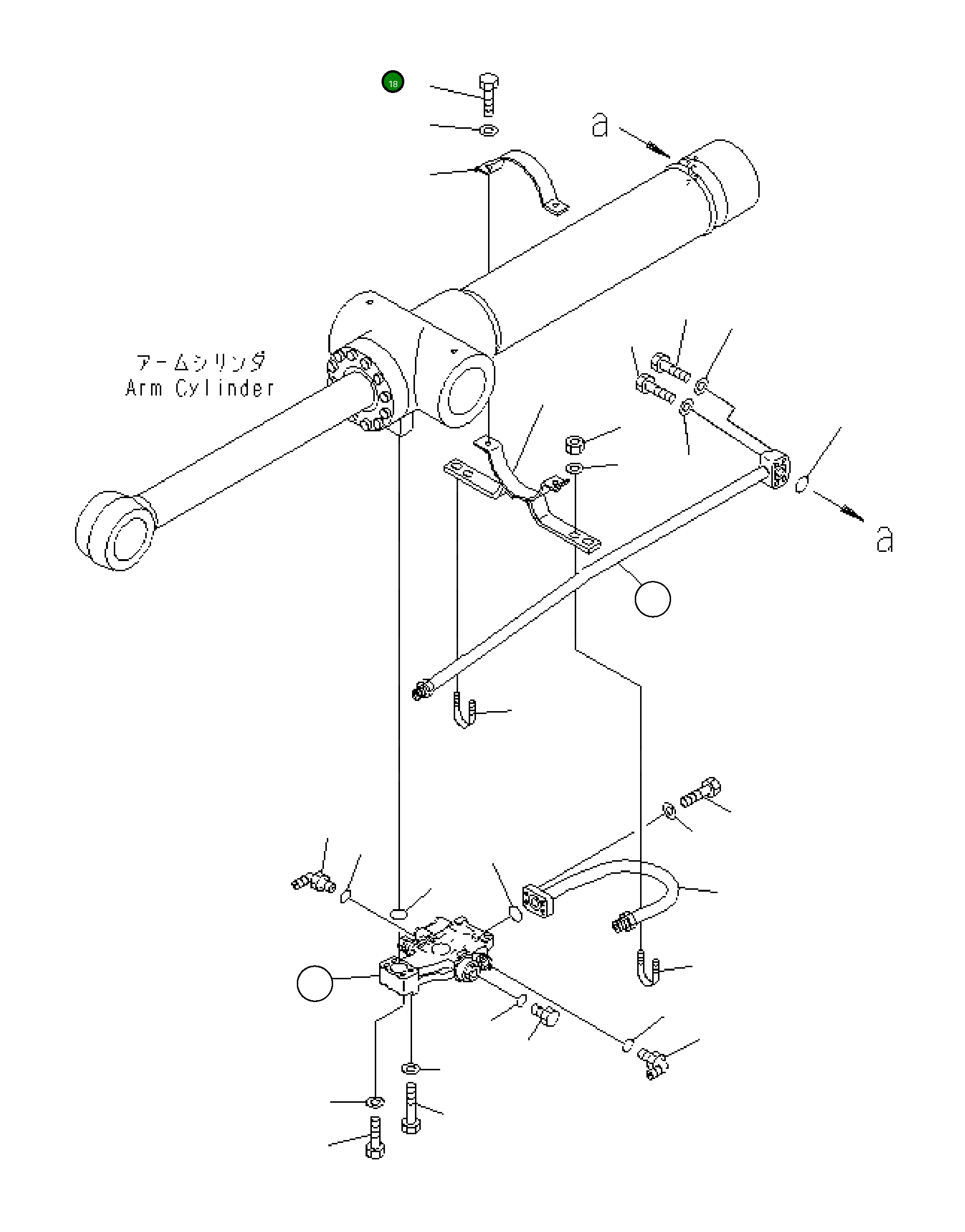 18

a

アームシリンダ
Arm Cylinder

a