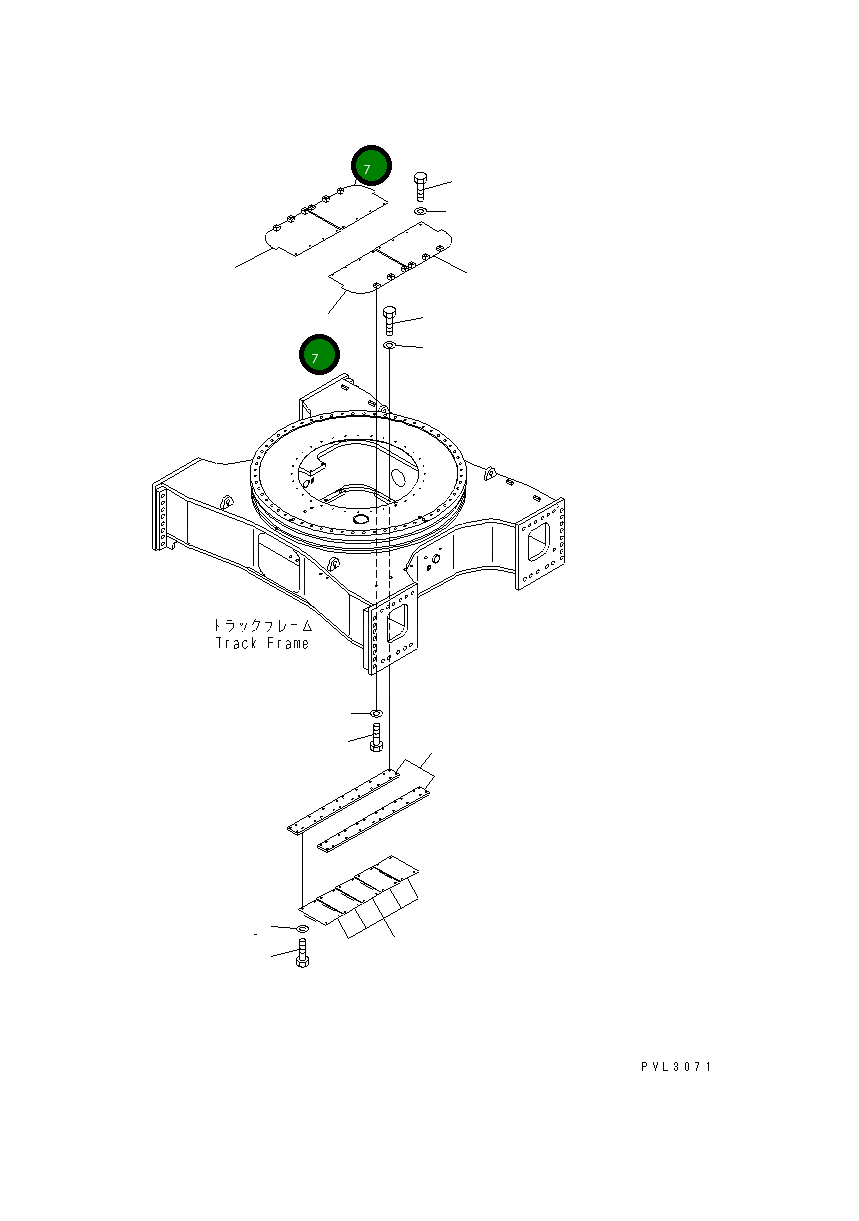 7

7

トラックフレーム
Track Frame

PVL3071