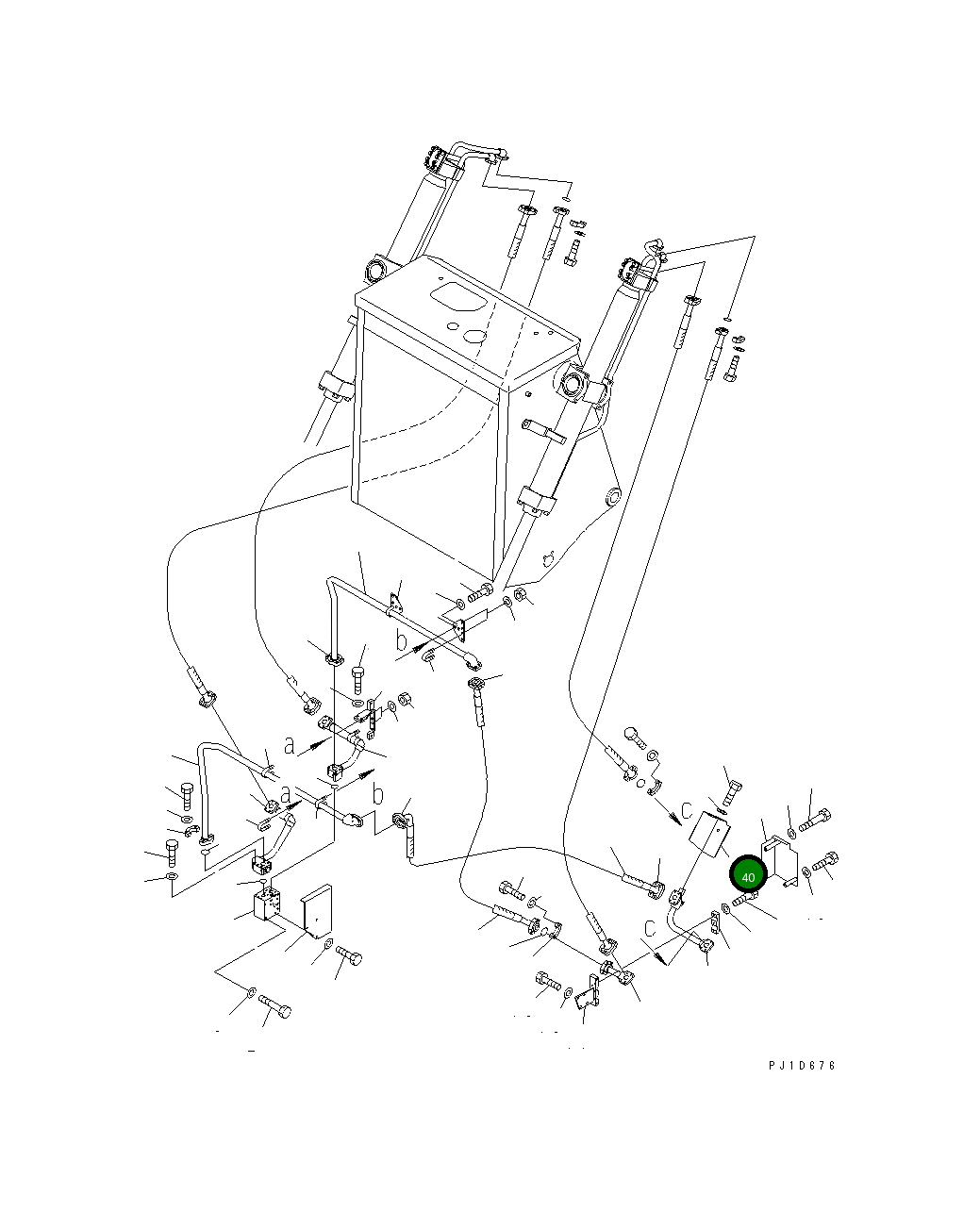 b
a
a
b
C
C
40
PJ1D676