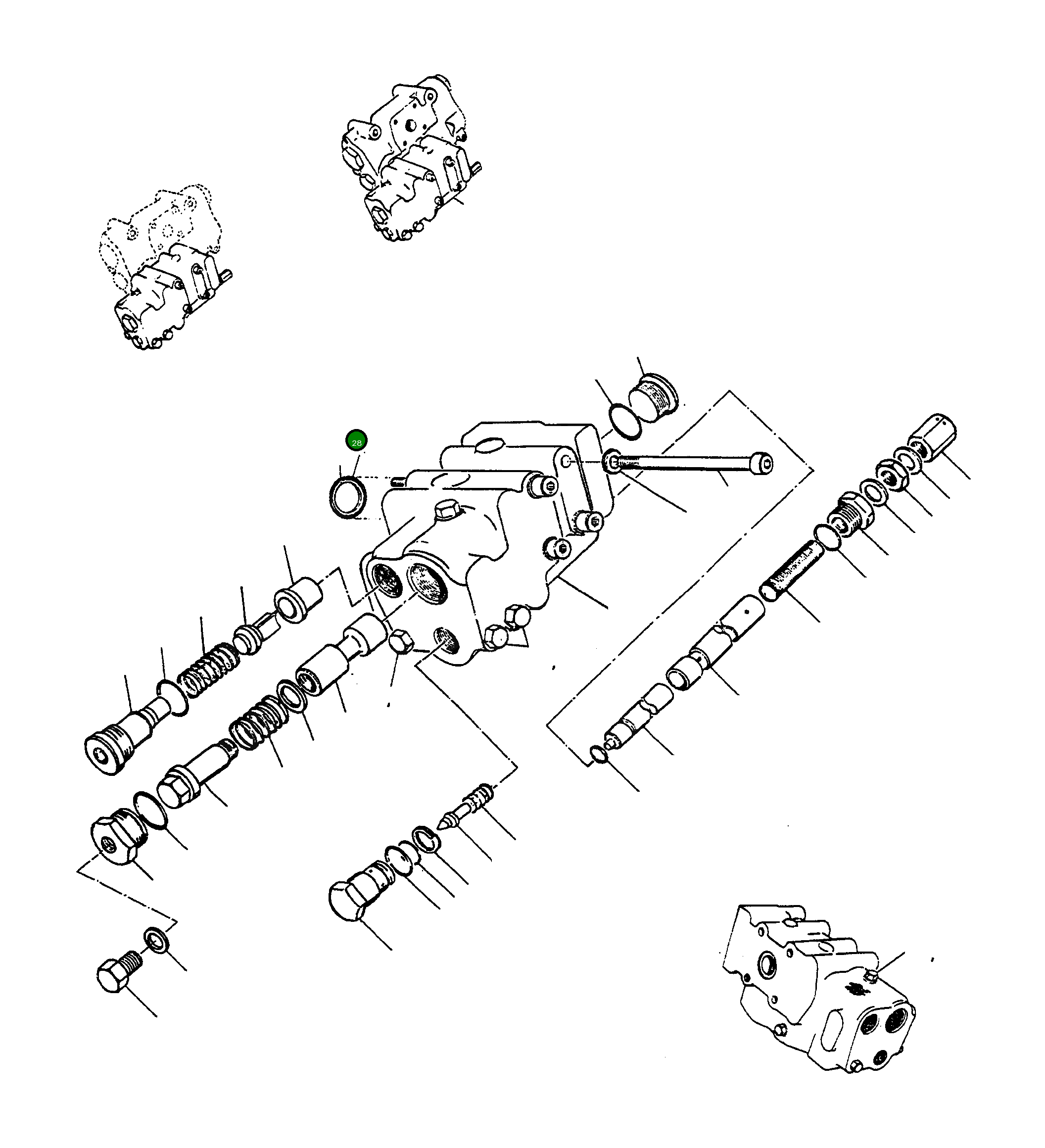 28