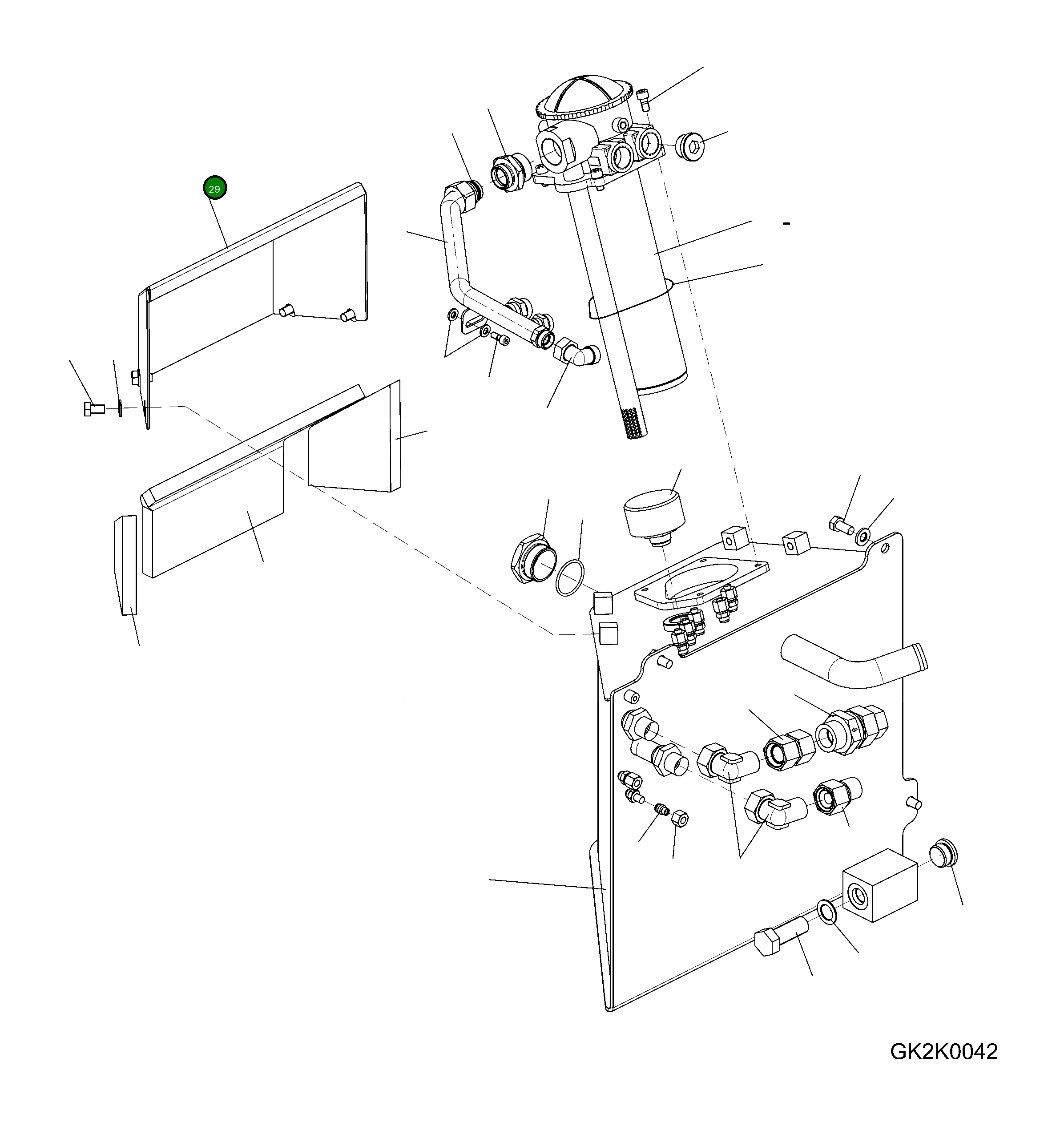 29

-

GK2K0042