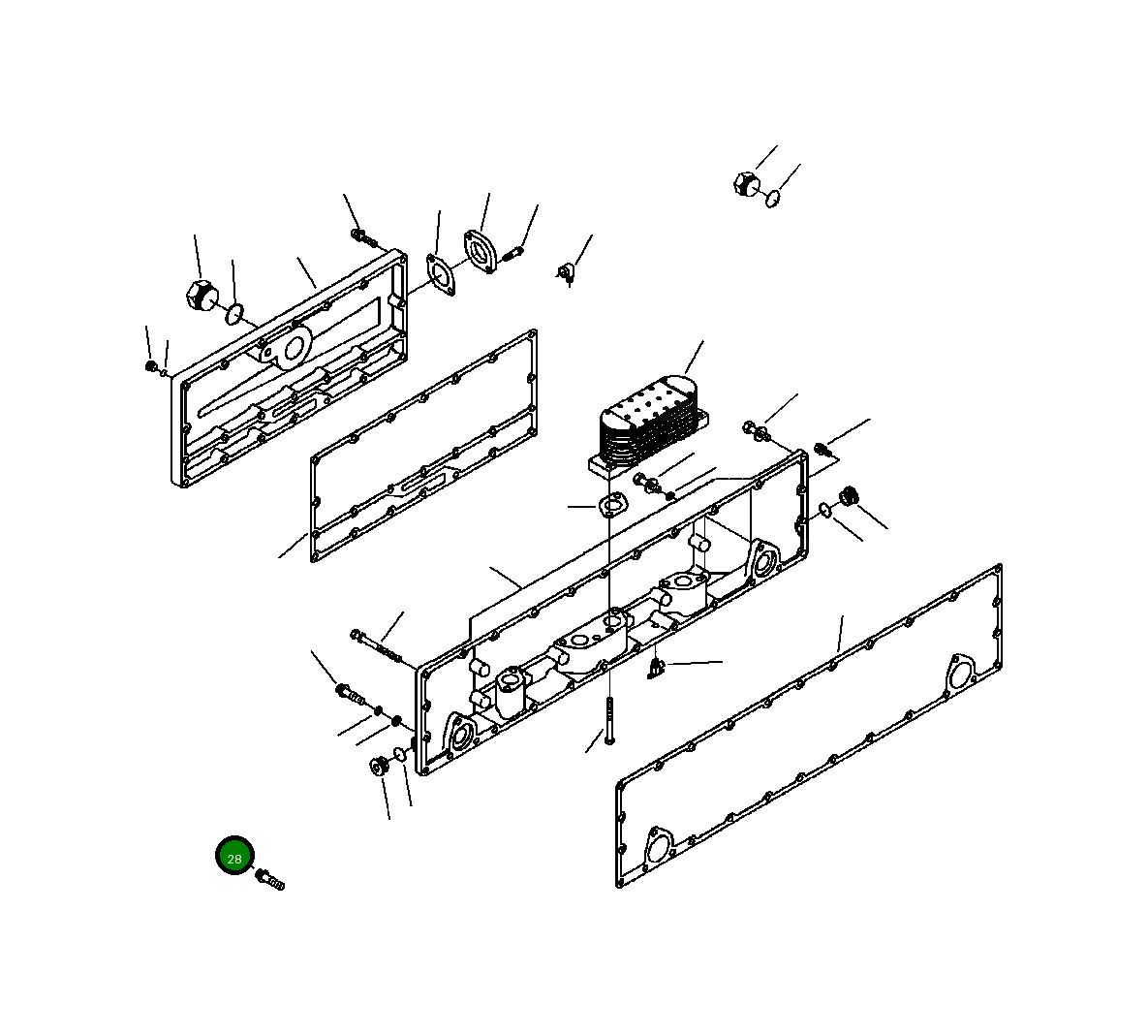 28