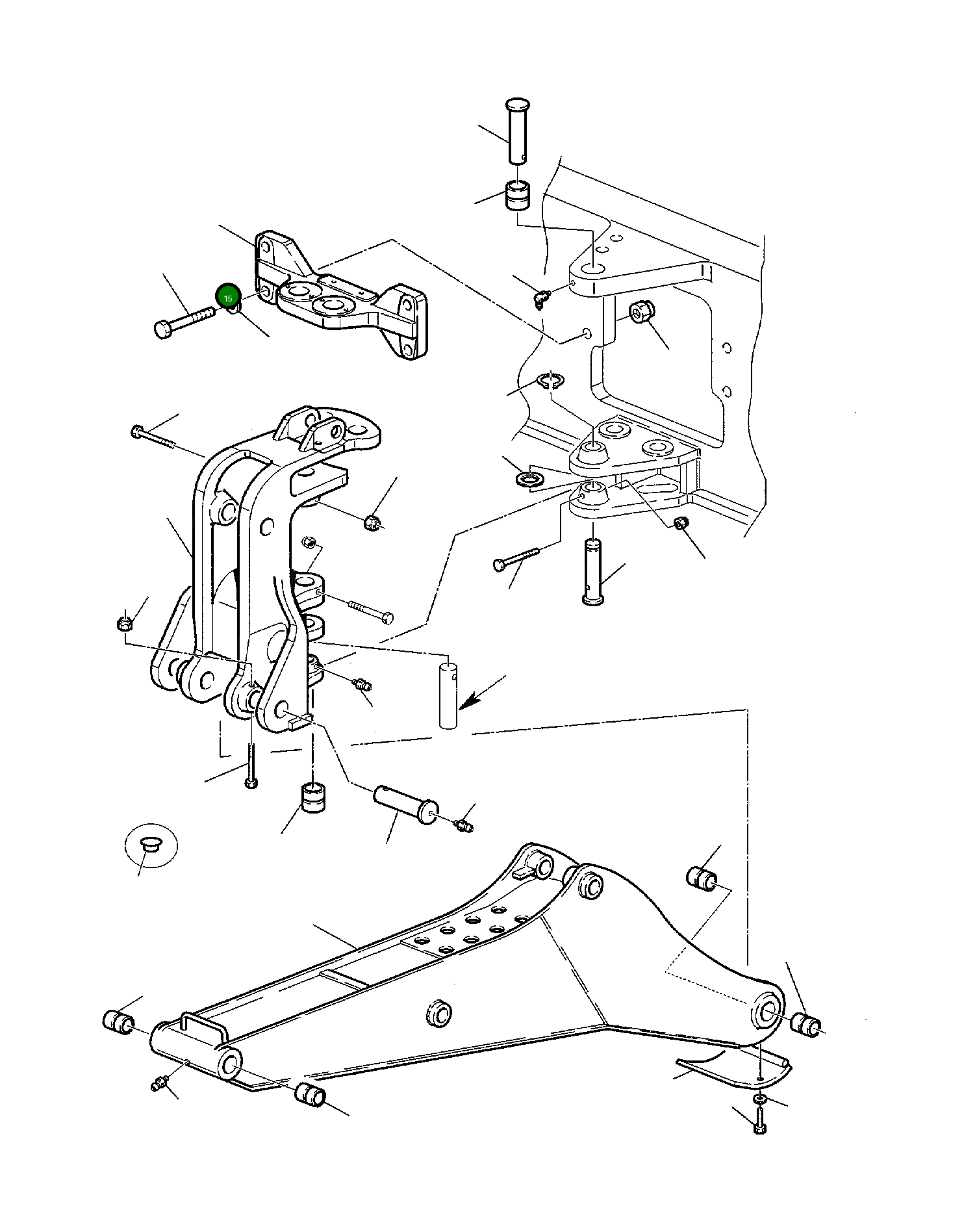 15