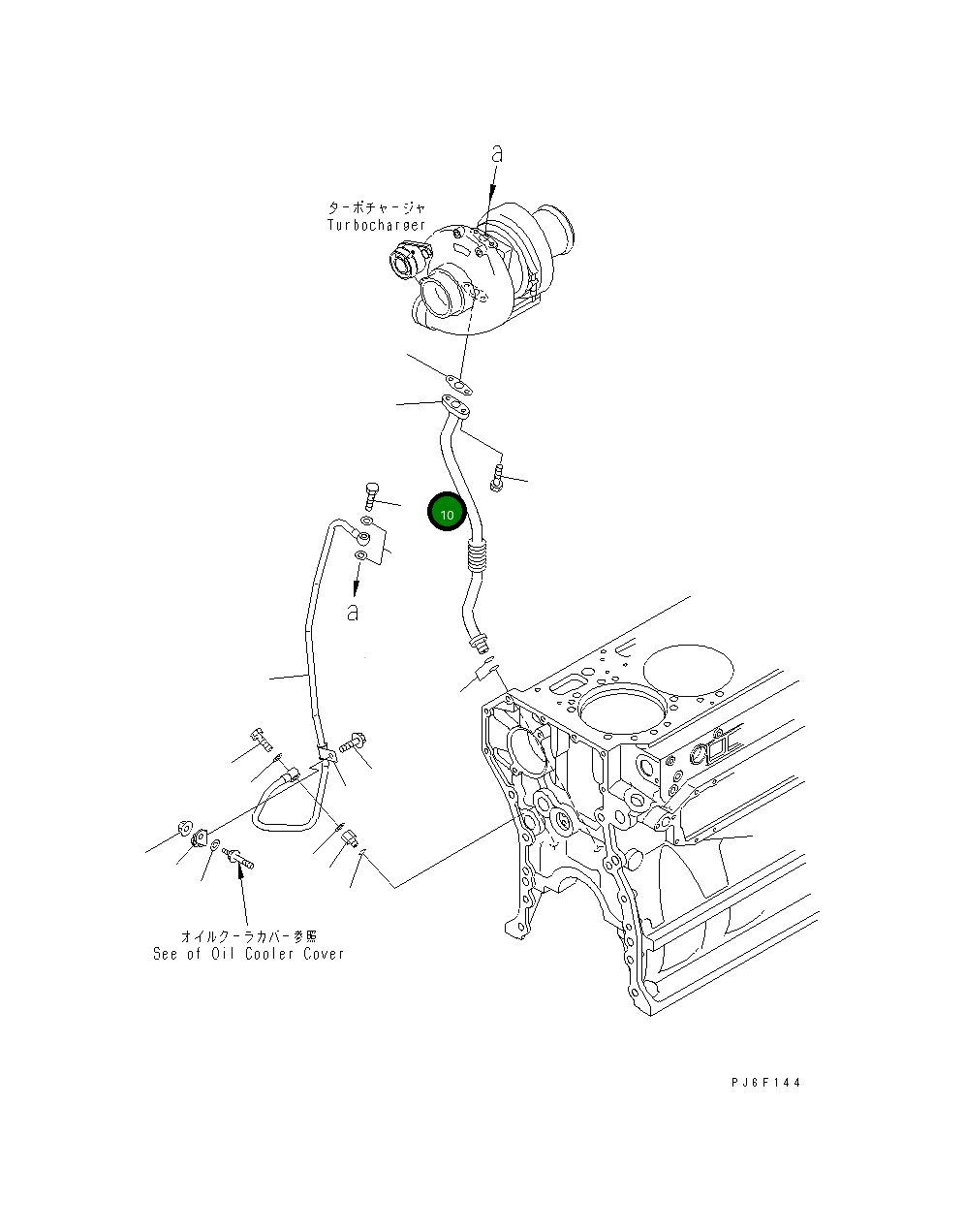 a

ターボチャージャ
Turbocharger

10

a

オイルクーラカバー参照
See of Oil Cooler Cover

PJ6F144