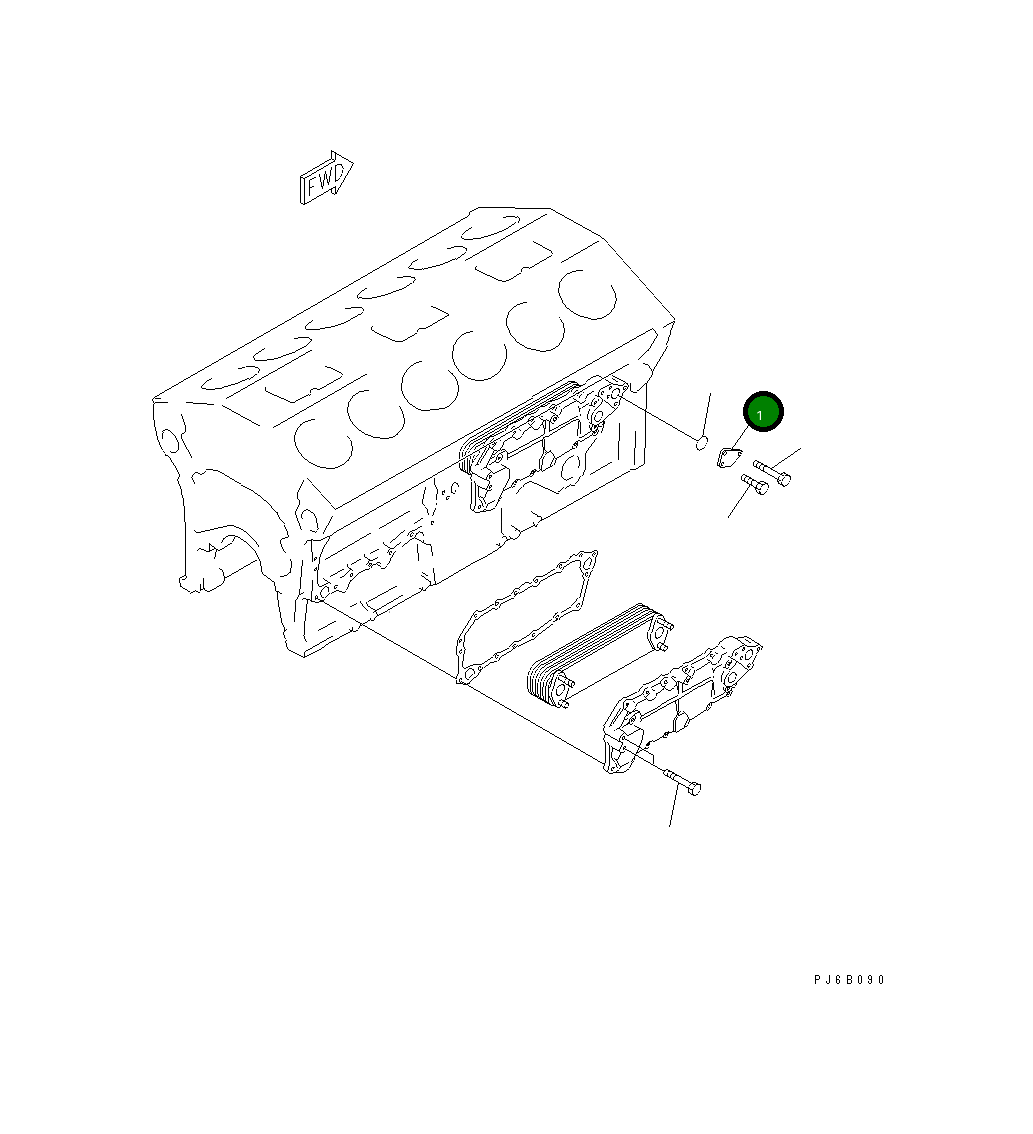 FWD

1

PJ6B090