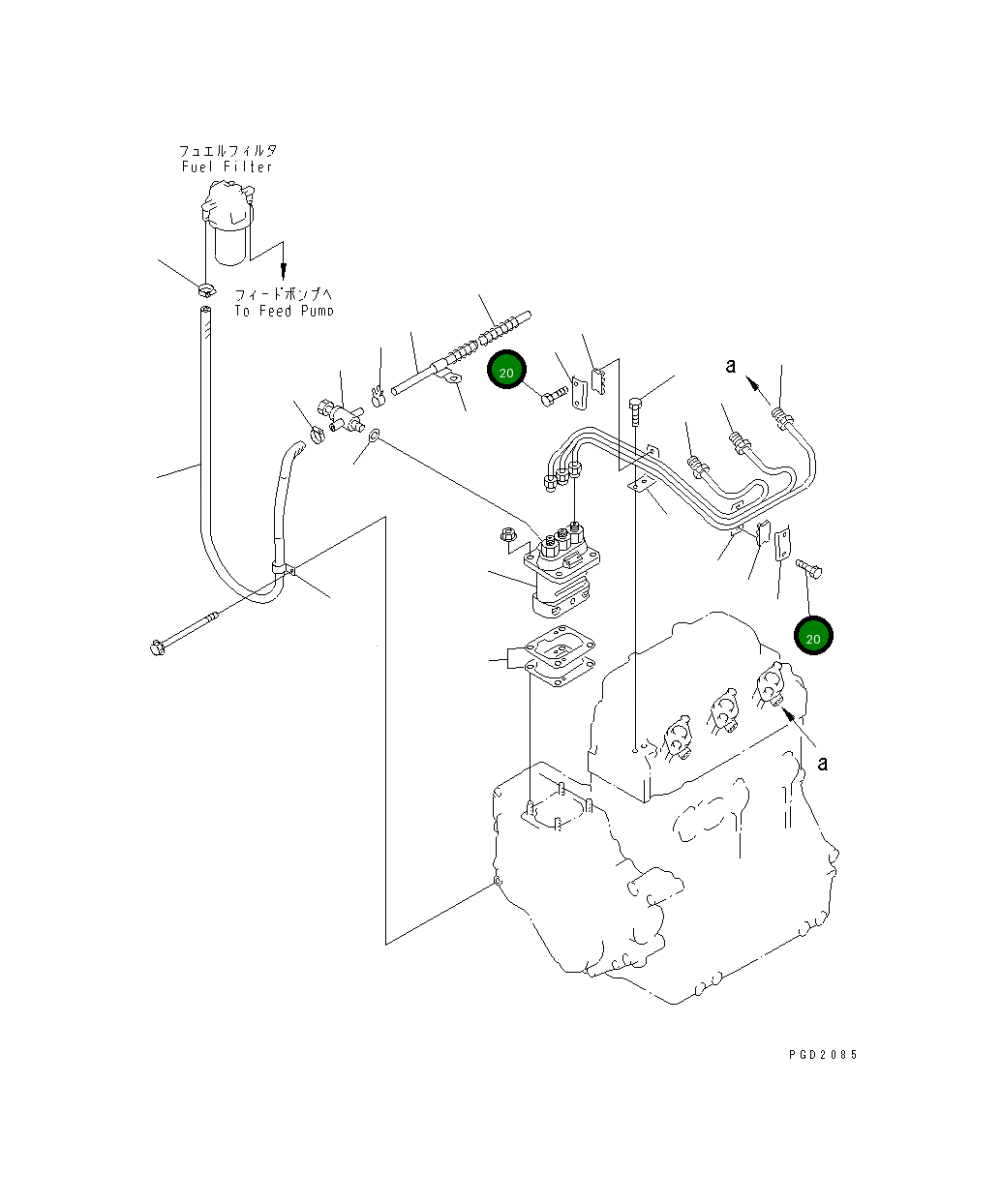 フュエルフィルタ
Fuel Filter

フィードポンプへ
To Feed Pump

20

a

20

a

PGD2085