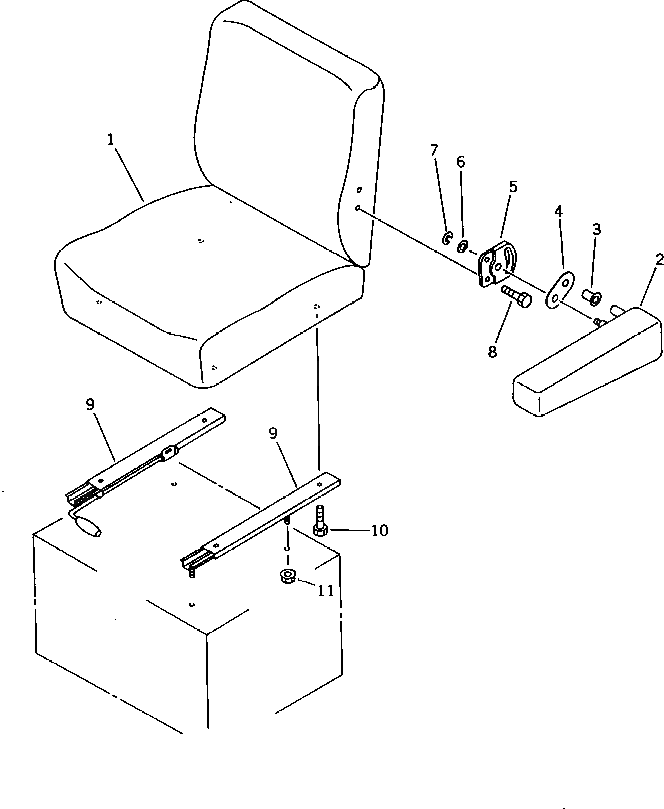 1
7
6
5
4
3
2
8
9
9
10
11