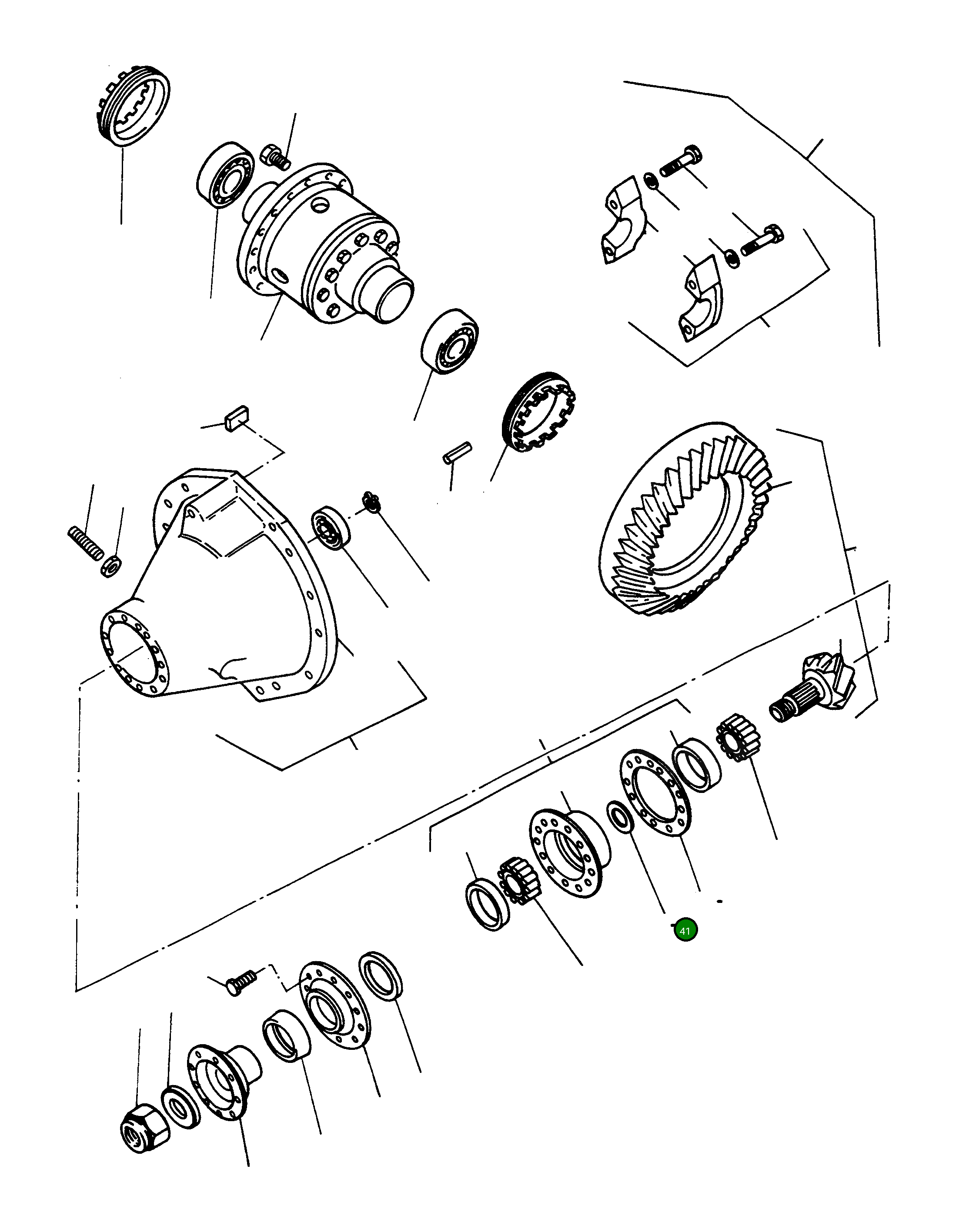 41