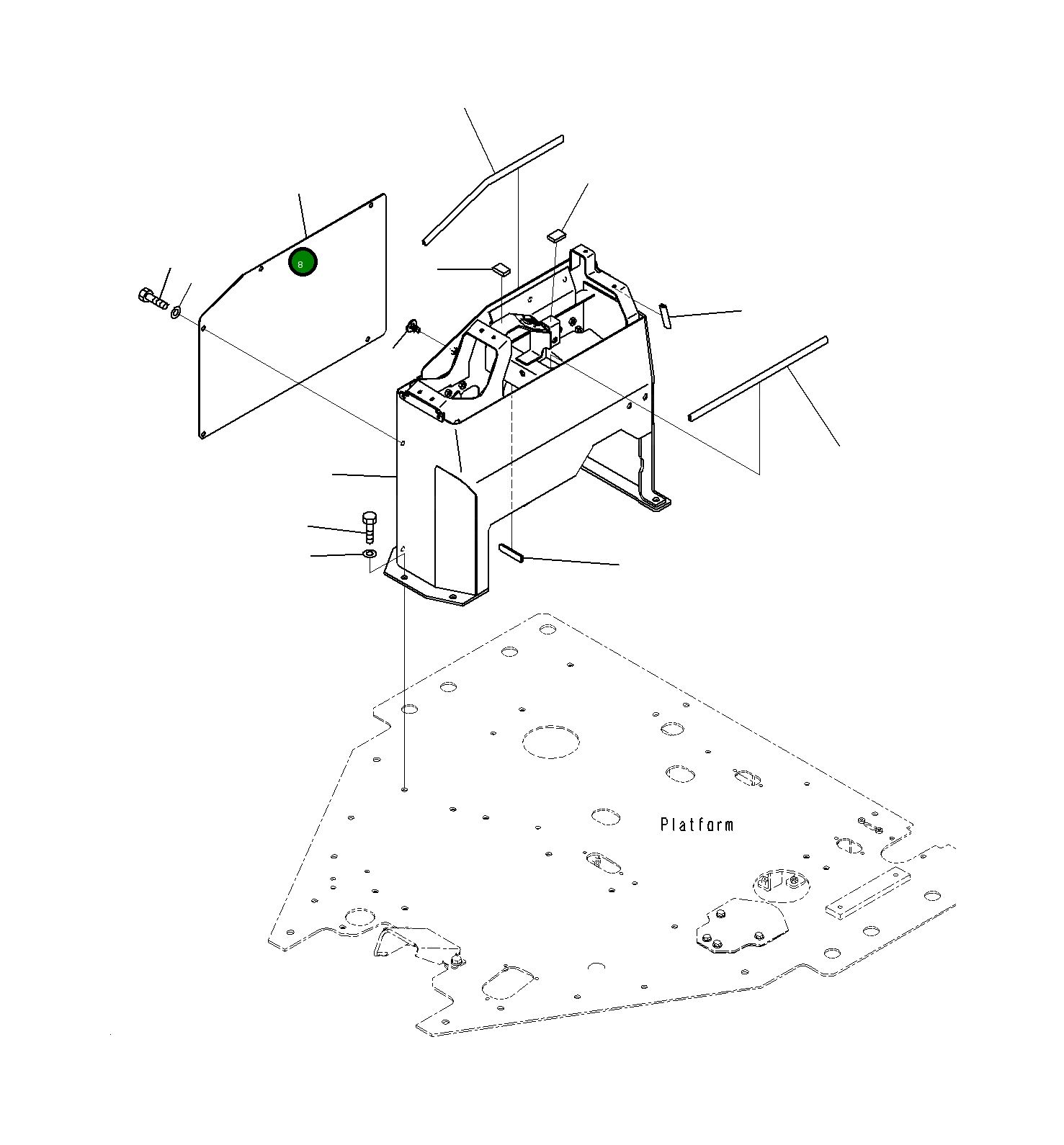 8

Platform