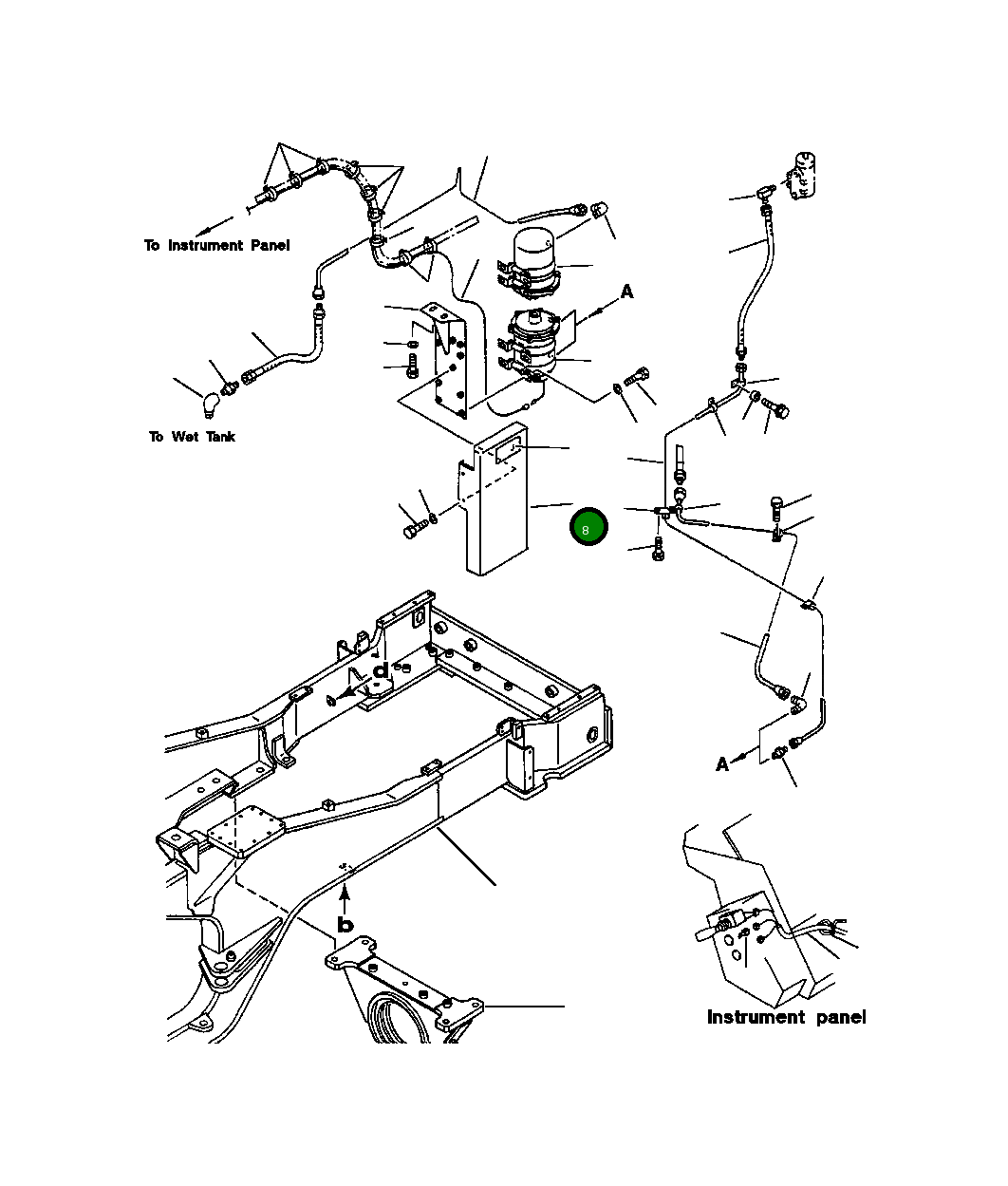 To Instrument Panel

A

To Wet Tank

8

d

A

b

Instrument panel