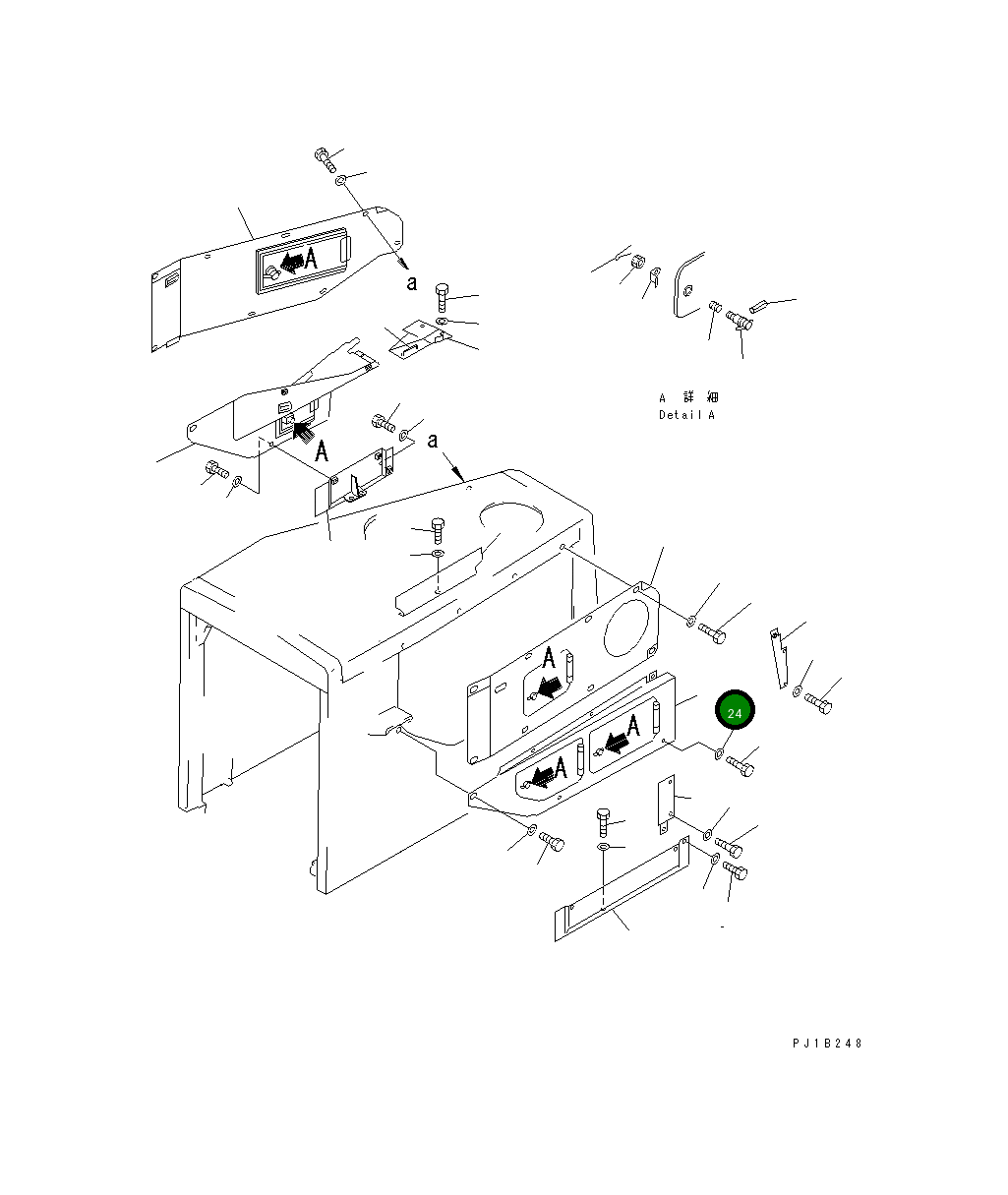 A

a

A 詳 細
Detail A

A

a

A

A

A

24

PJ1B248