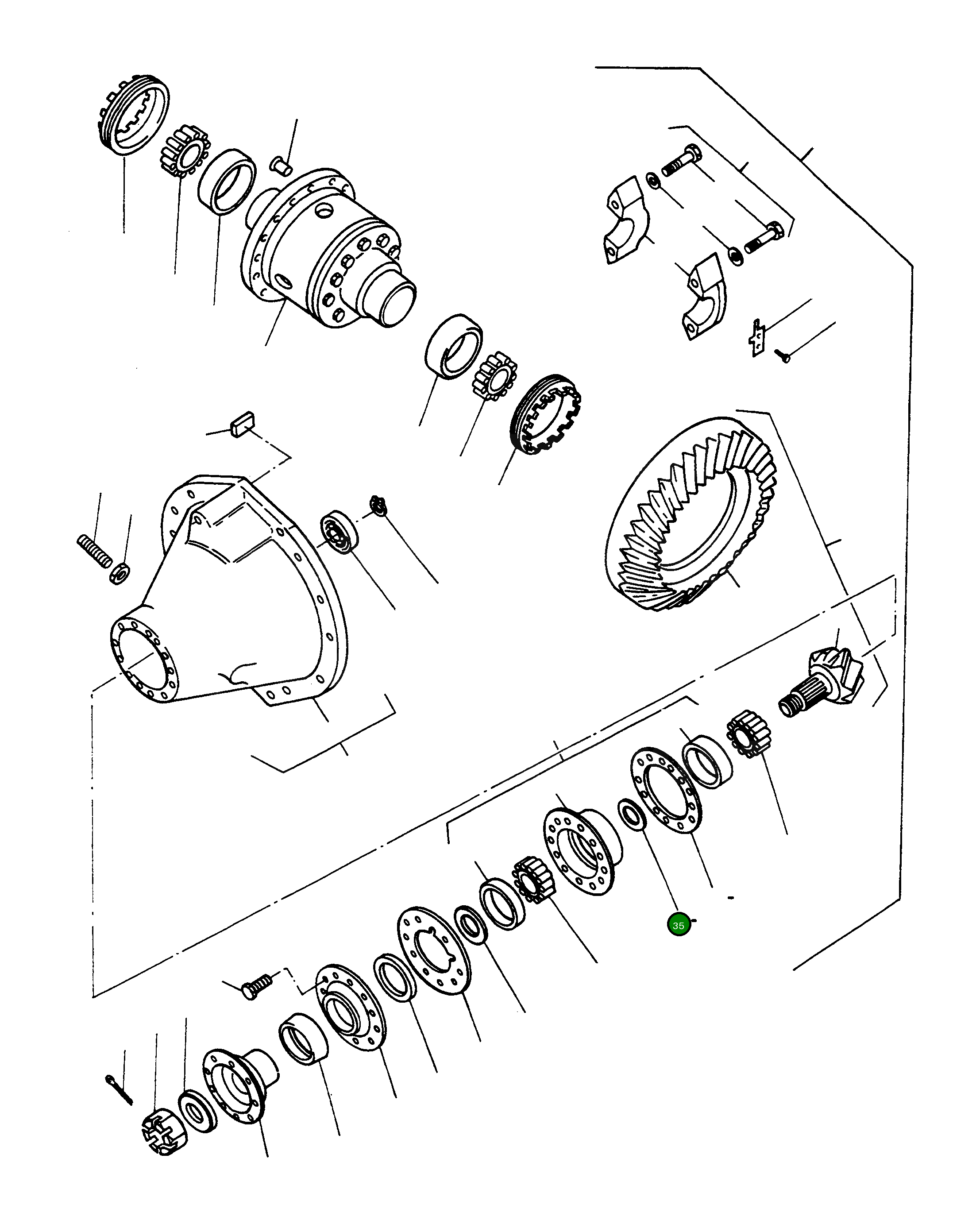 35