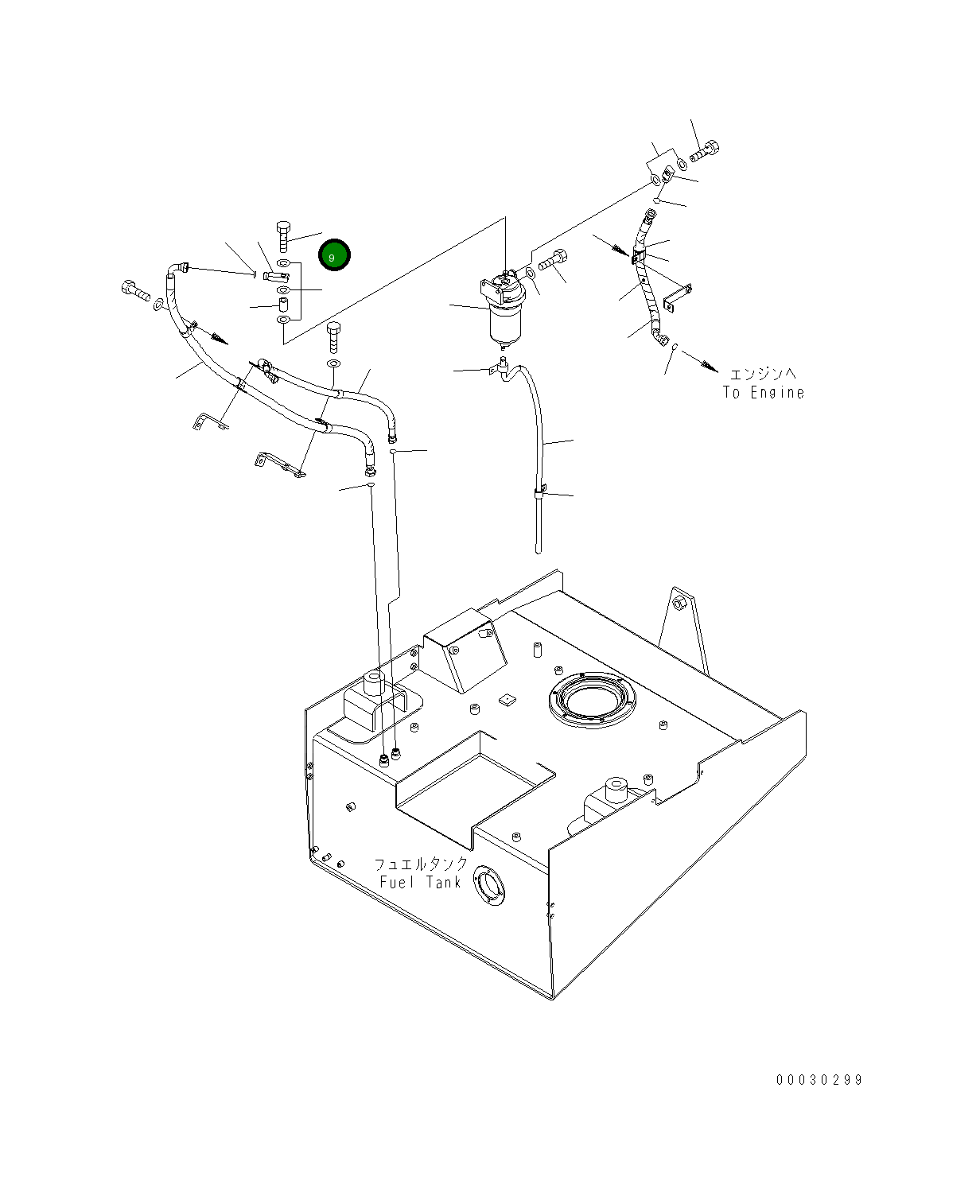 9

エンジンへ
To Engine

フュエルタンク
Fuel Tank

00030299