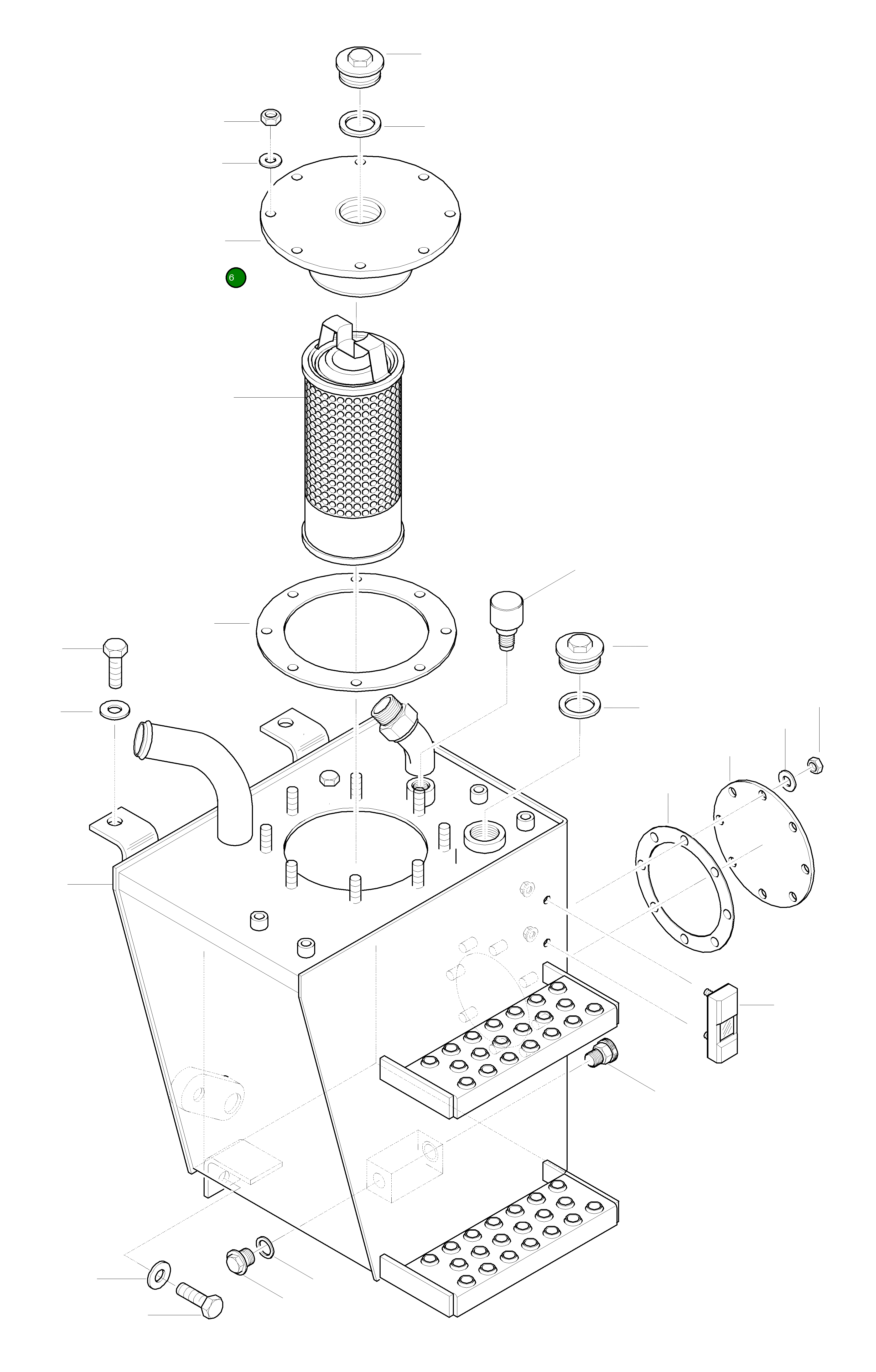 6