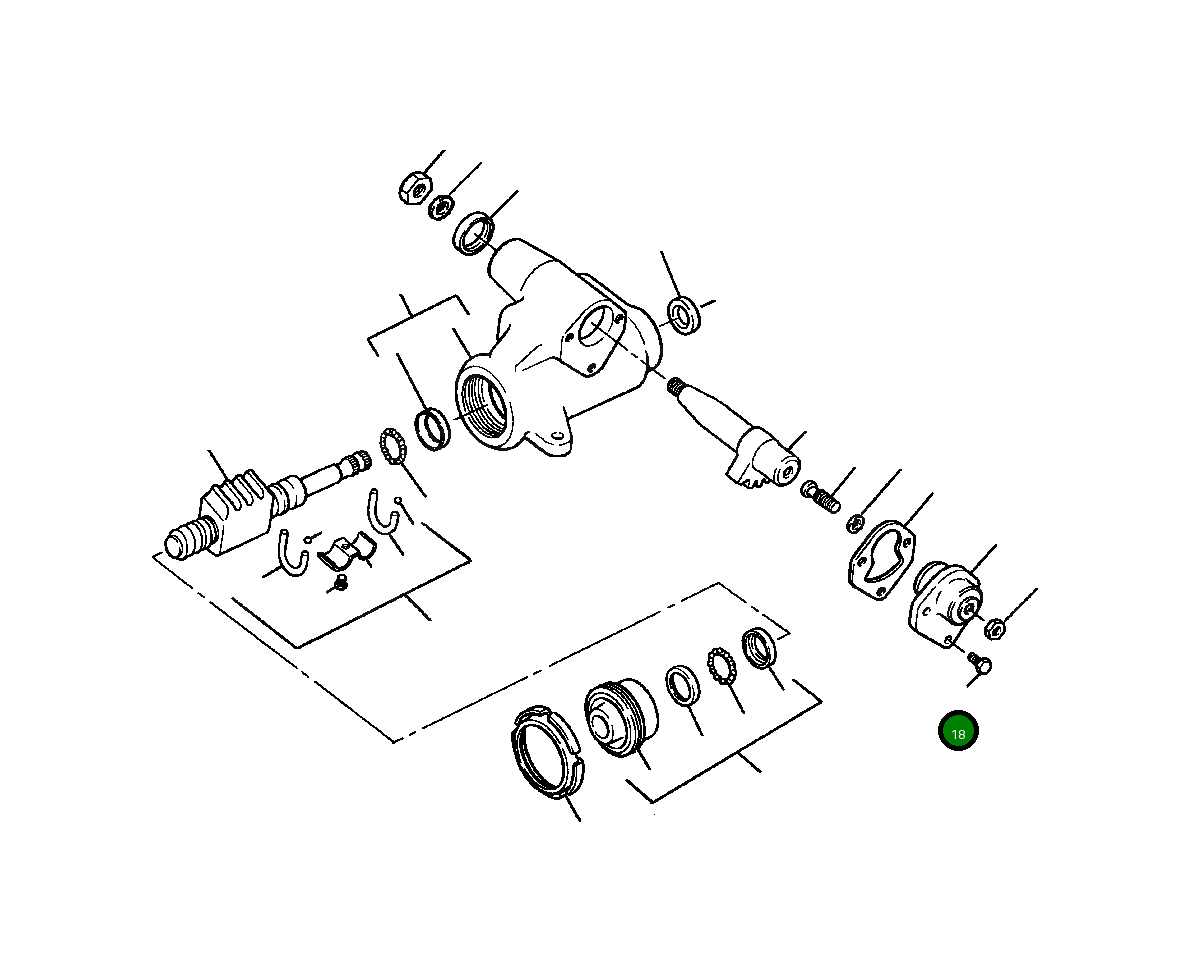 18