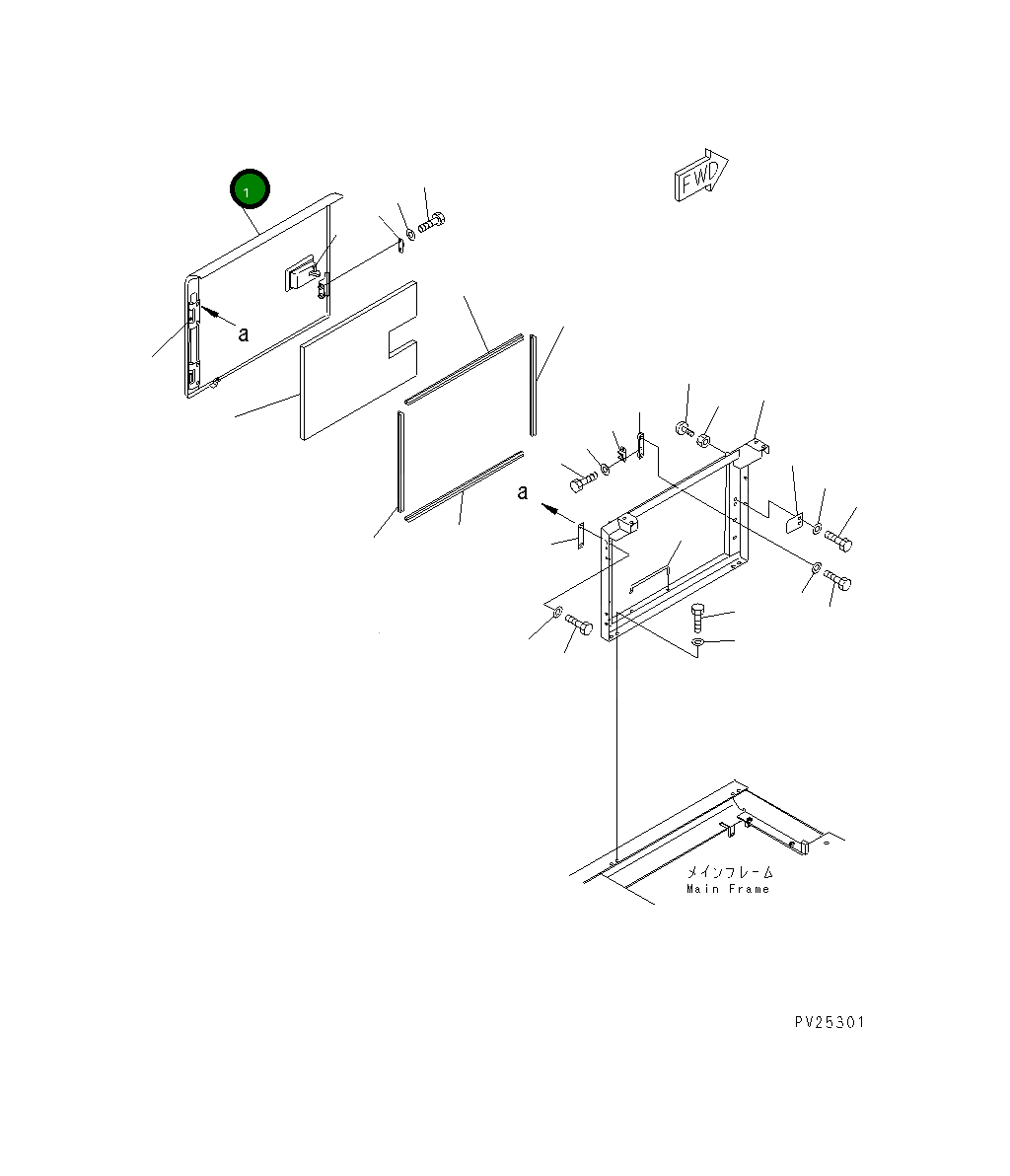 1

FWD

a

a

メインフレーム
Main Frame

PV25301