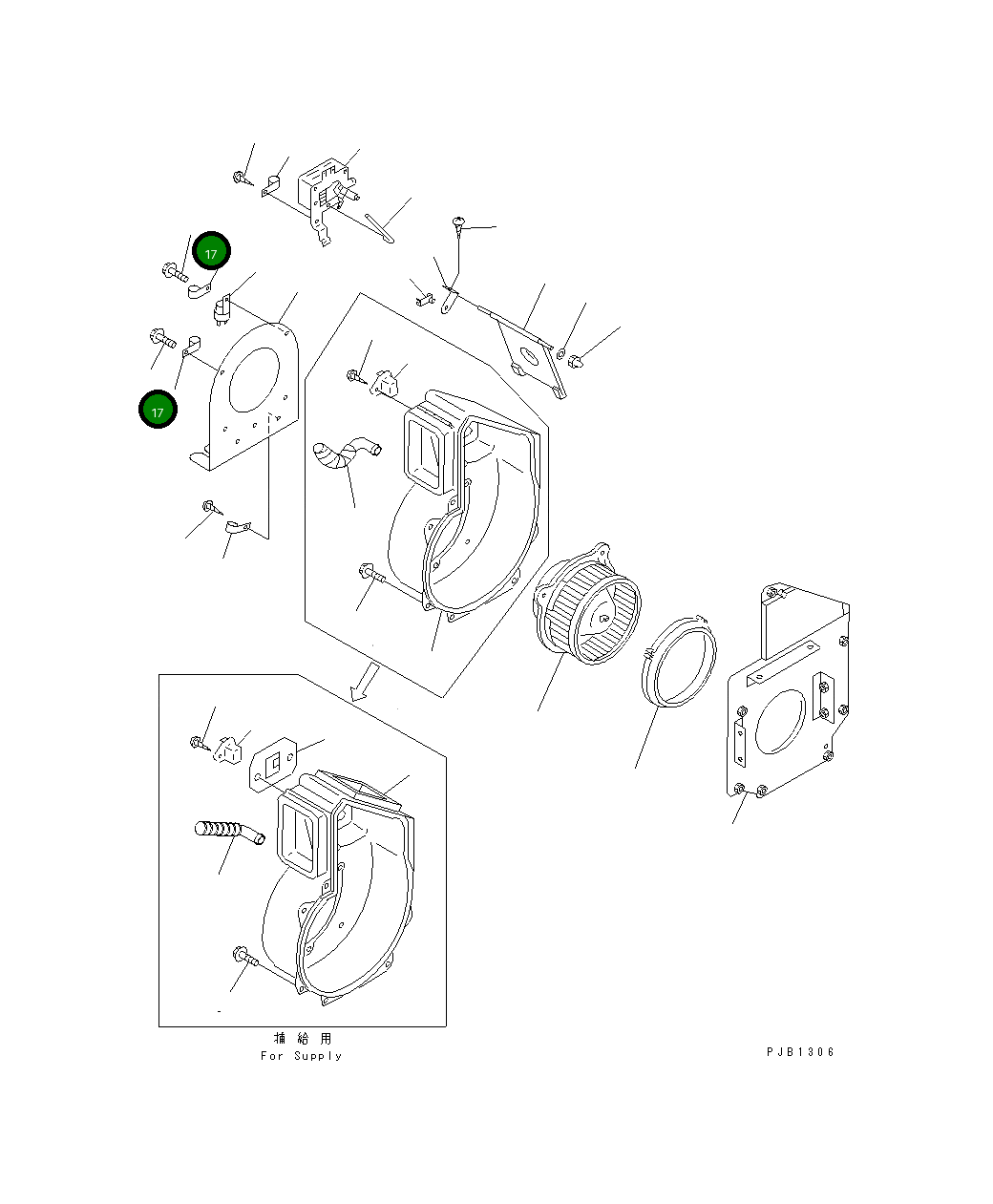 17

17

補給用
For Supply

PJB1306