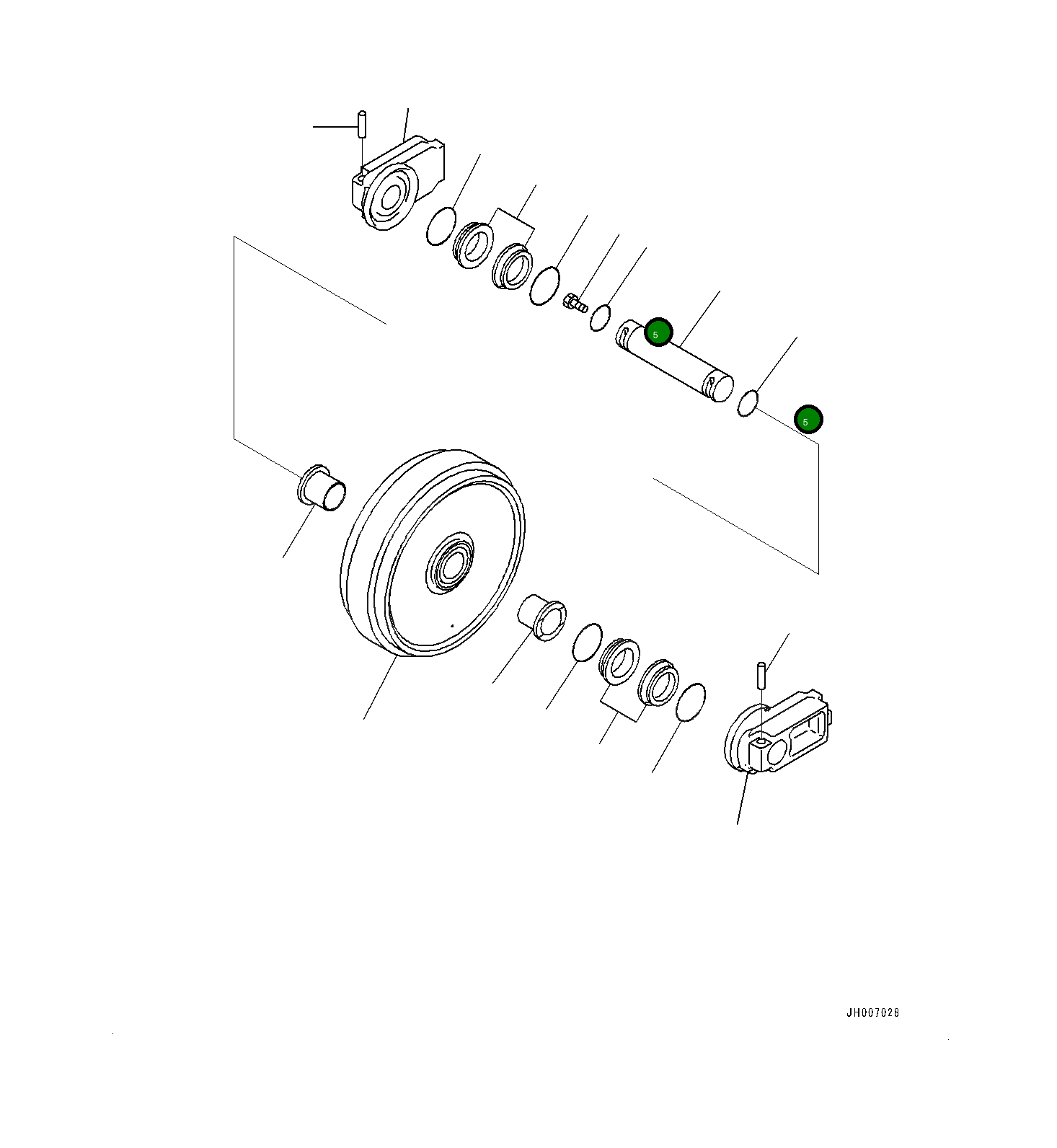 5
5
JH007028