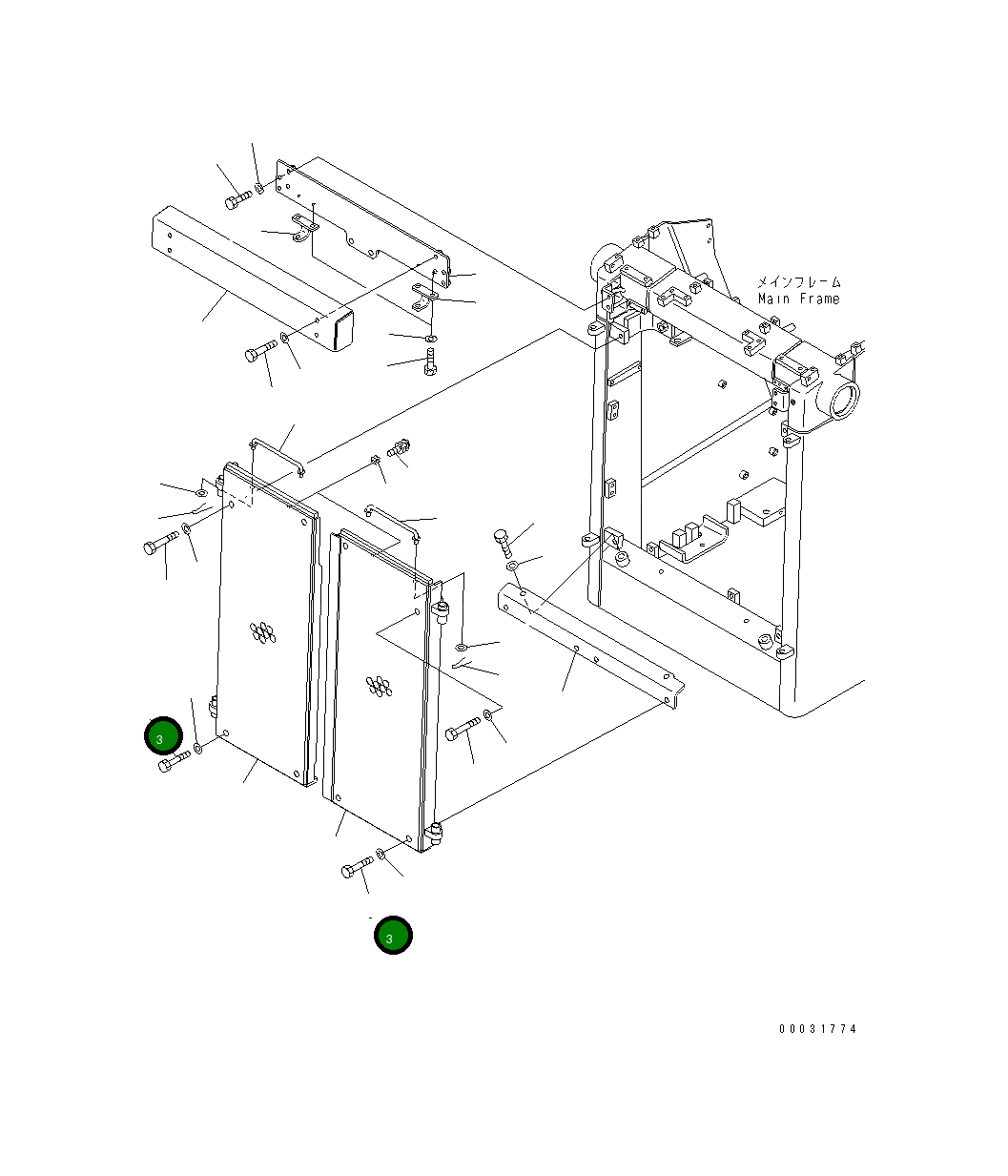 メインフレーム
Main Frame

3

3

00031774