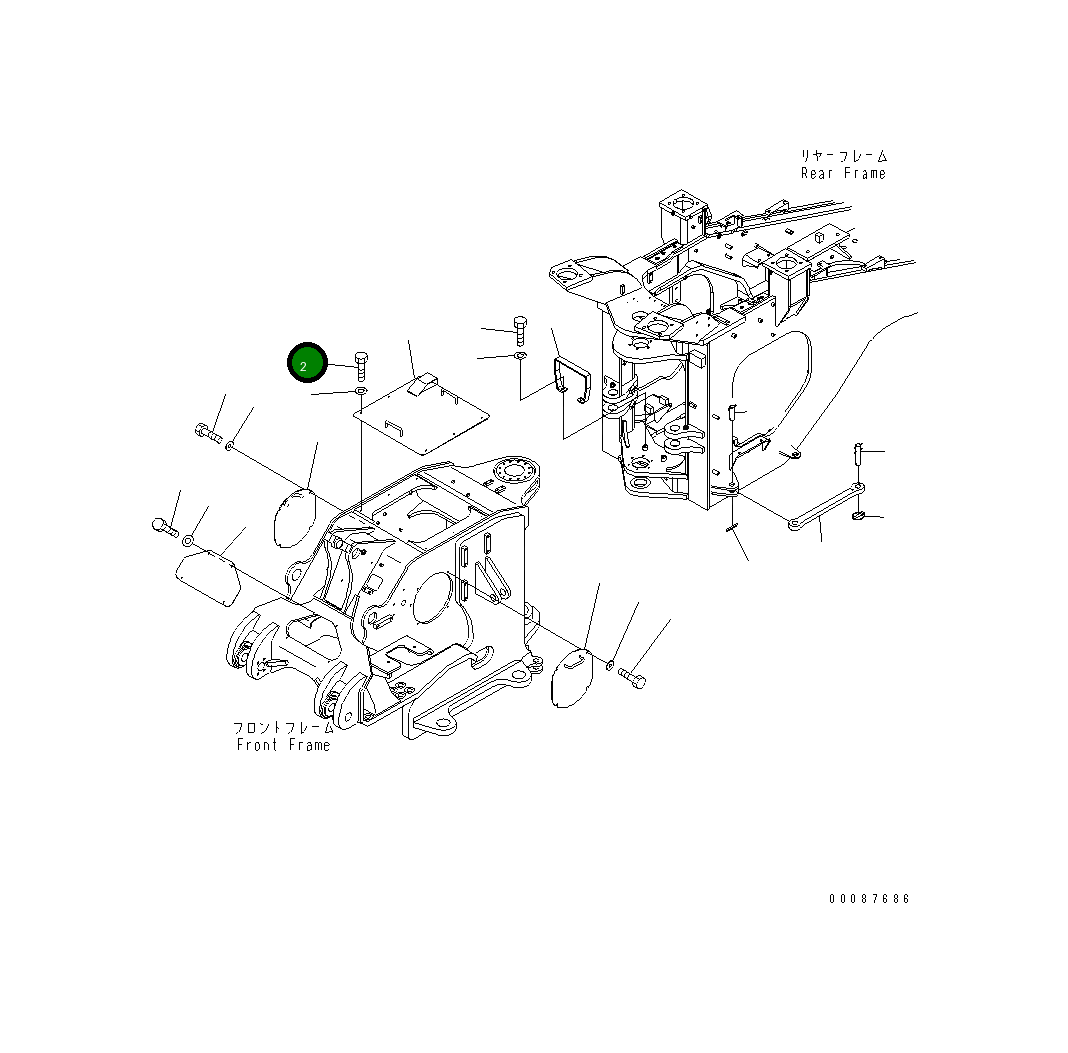 リヤーフレーム
Rear Frame

2

フロントフレーム
Front Frame

00087686