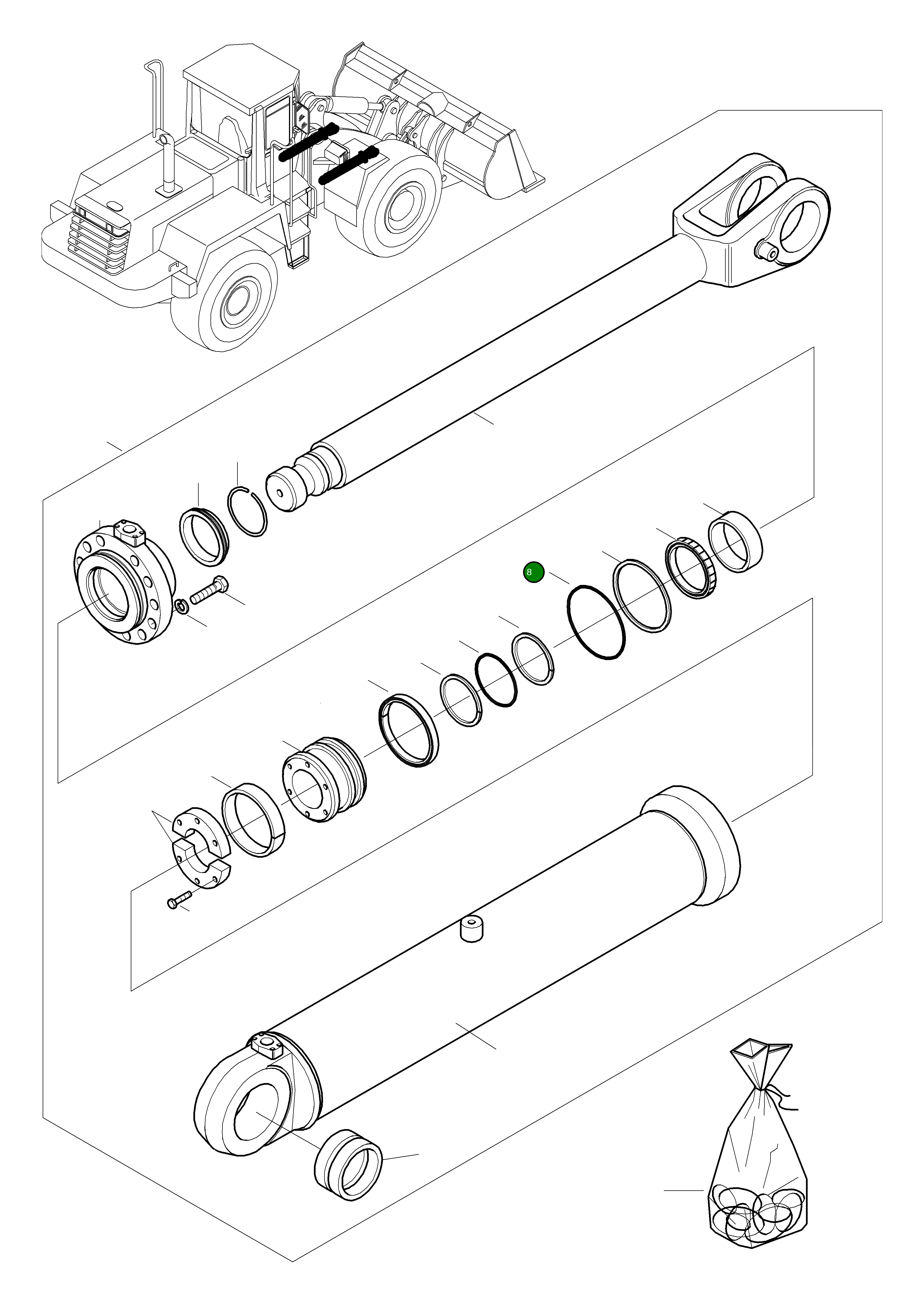 8