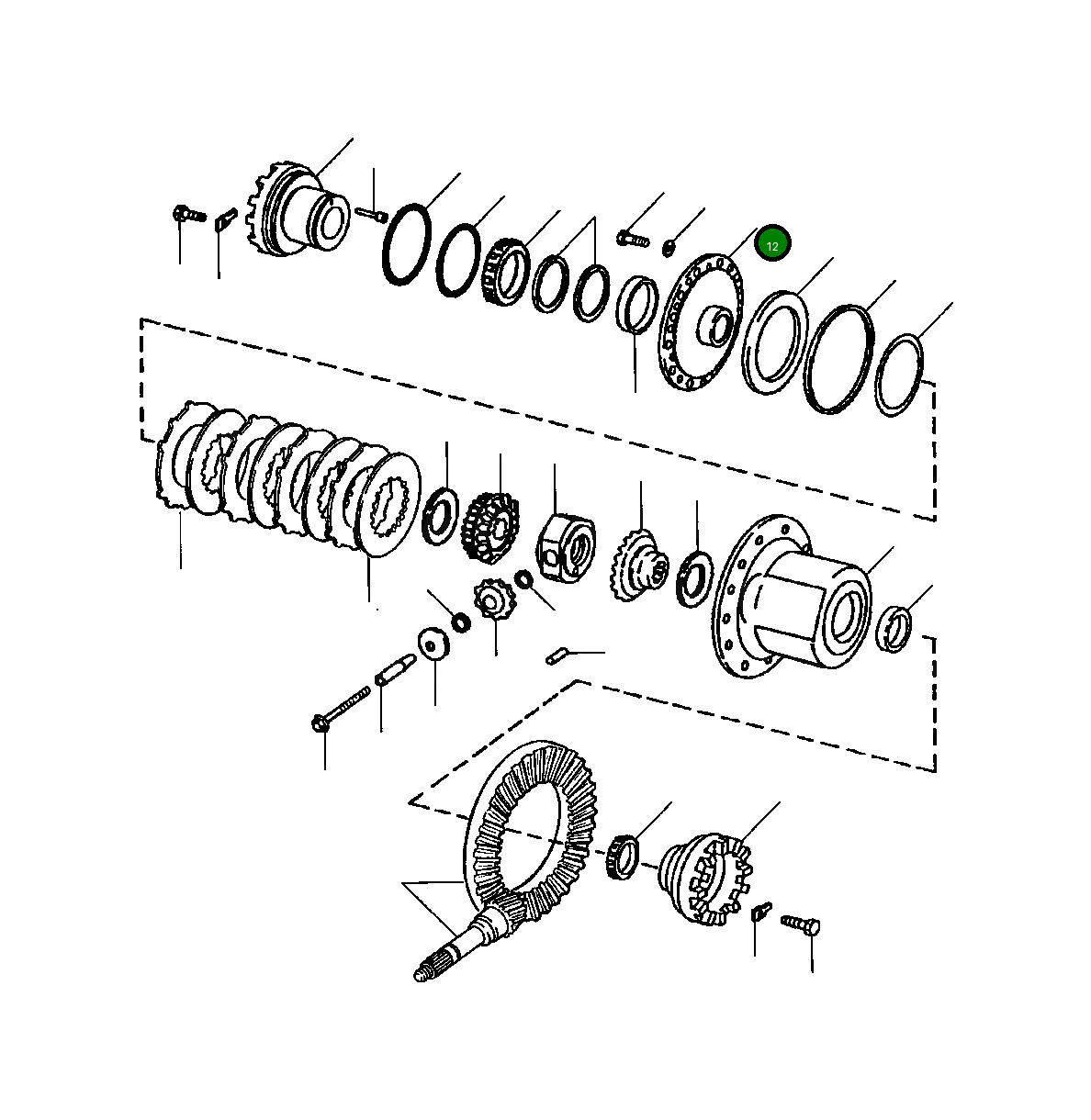 12