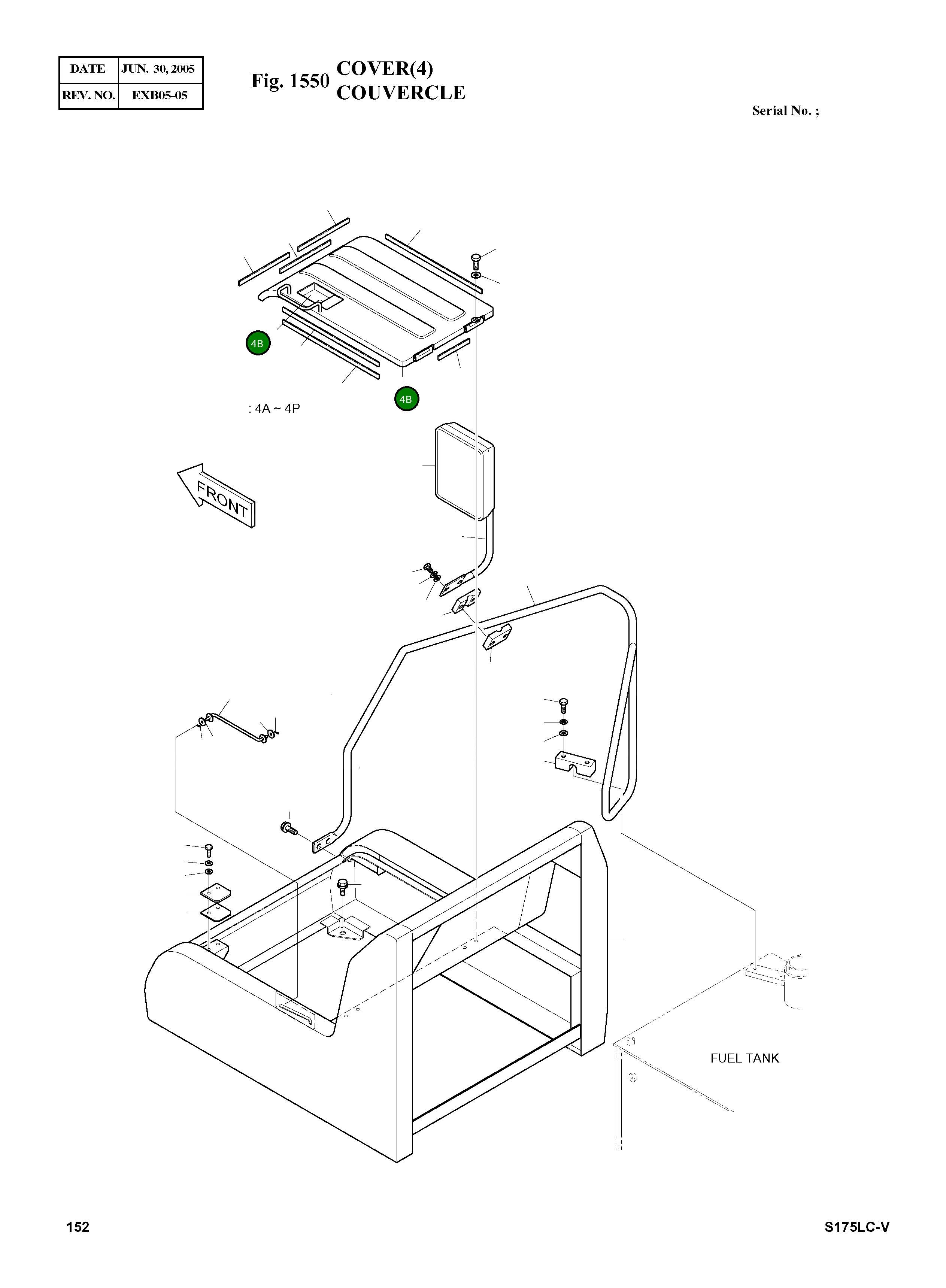 | DATE | JUN. 30, 2005 |
|---|---|
| REV. NO. | EXB05-05 |

Fig. 1550 COVER(4)
COUVERCLE

Serial No. ;

4B

4B

: 4A ~ 4P

FRONT

FUEL TANK

152

S175LC-V