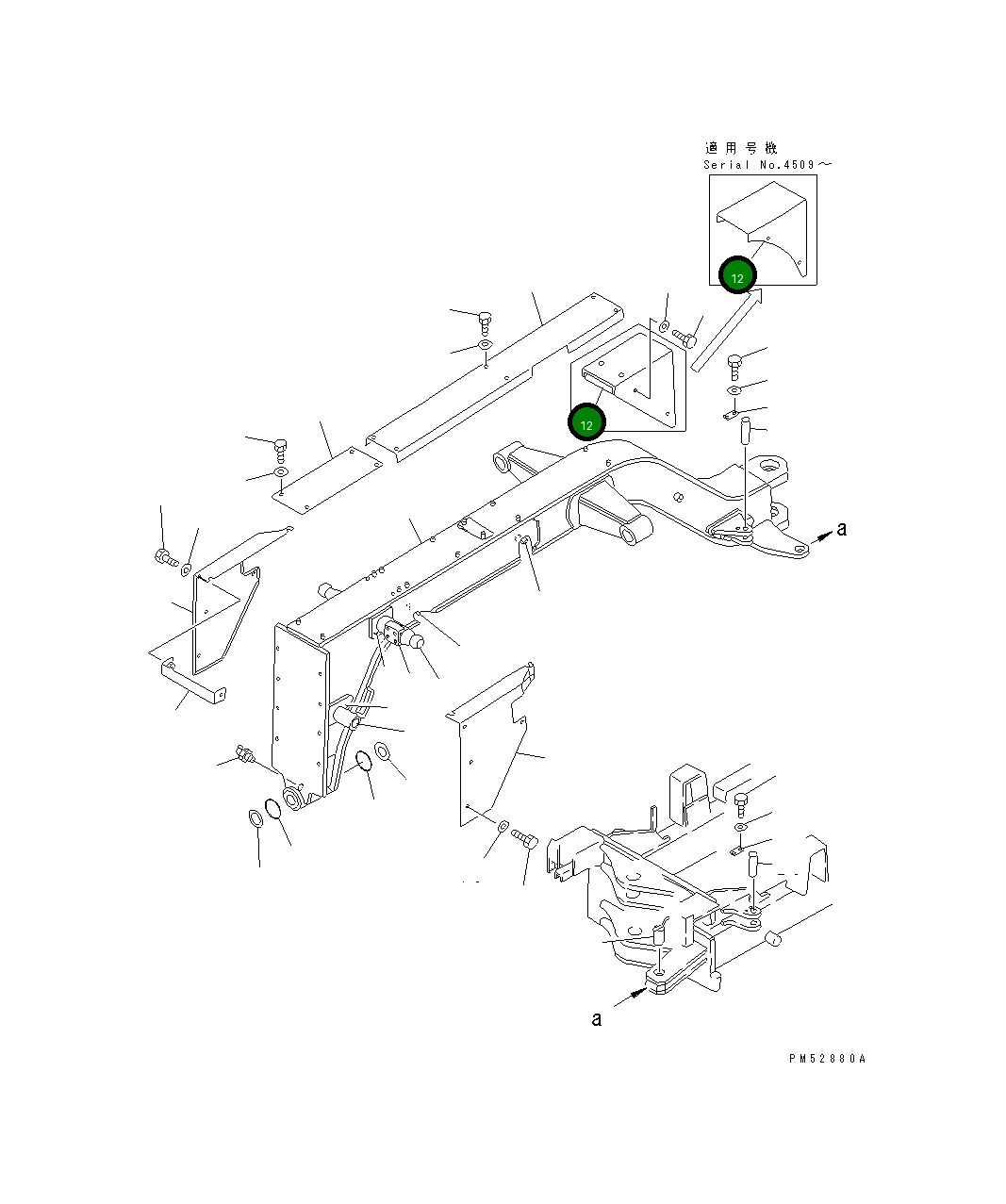 適用号機
Serial No.4509～

12

12

a

a

PM52880A