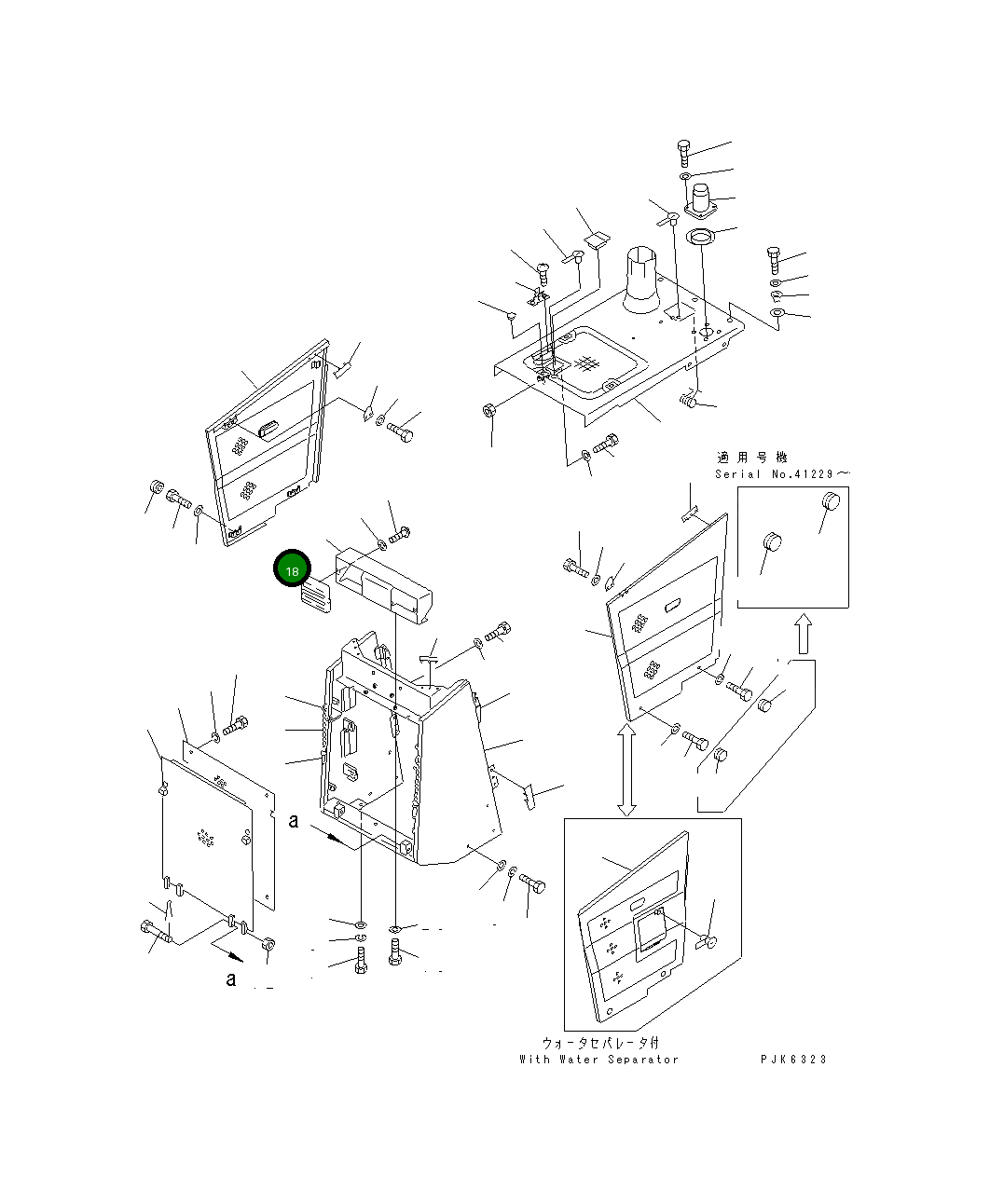 適用号機
Serial No.41229～

18

a

a

ウォータセパレータ付
With Water Separator

PJK6323