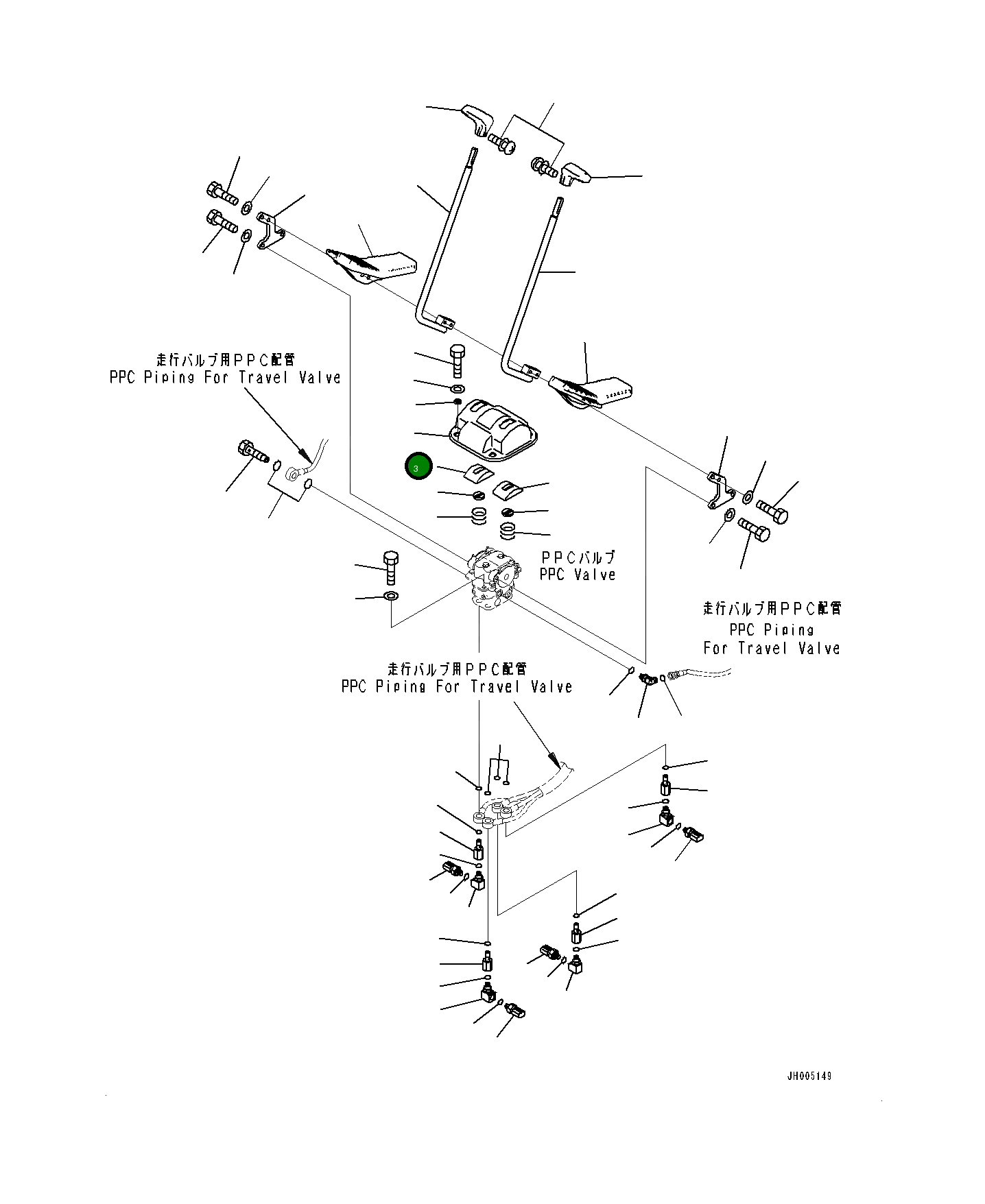 走行バルブ用ＰＰＣ配管
PPC Piping For Travel Valve

3

ＰＰＣバルブ
PPC Valve

走行バルブ用ＰＰＣ配管
PPC Piping
For Travel Valve

走行バルブ用ＰＰＣ配管
PPC Piping For Travel Valve

JH005149