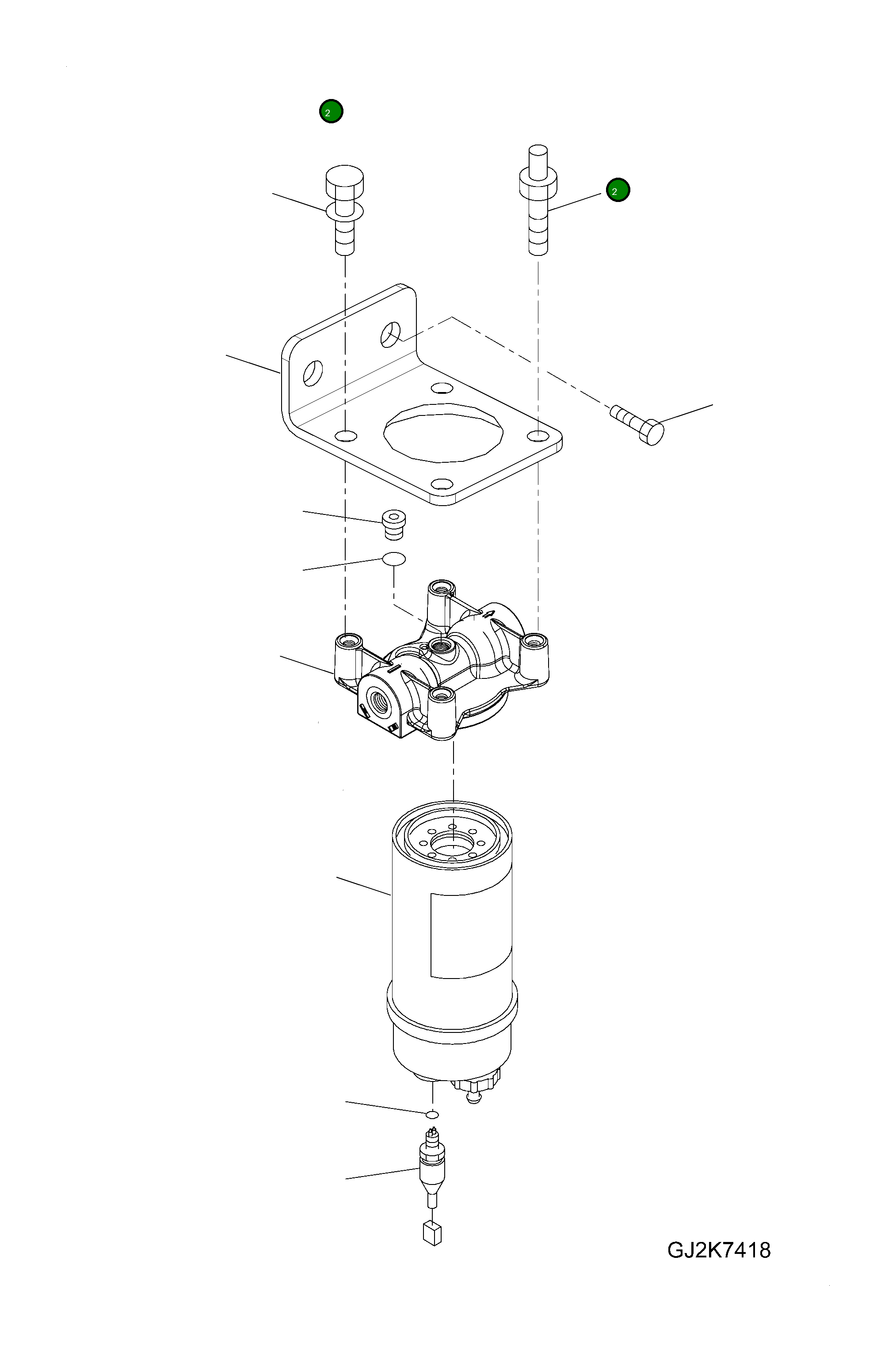 2

2

GJ2K7418