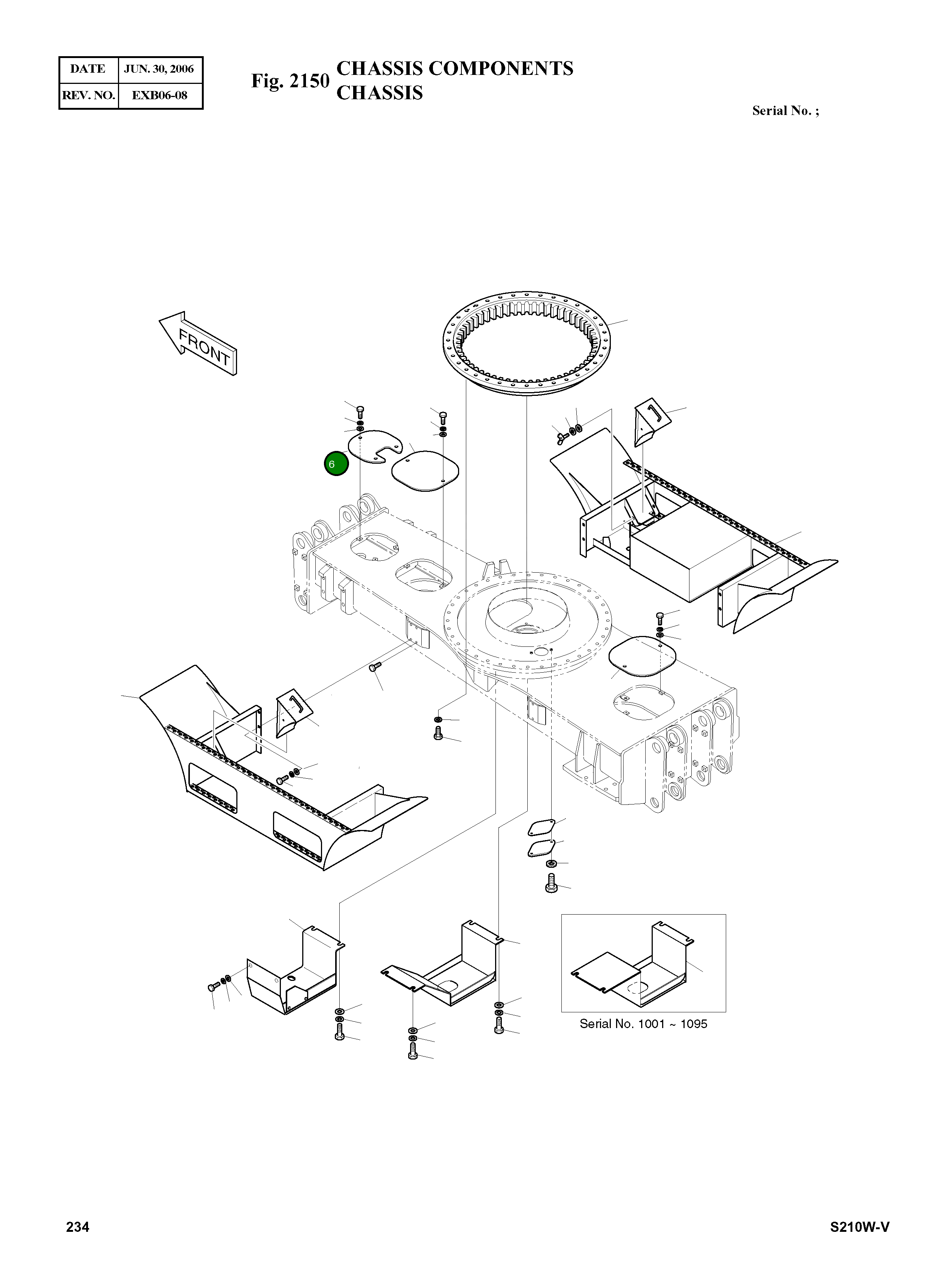 | DATE | JUN. 30, 2006 |
|---|---|
| REV. NO. | EXB06-08 |

Fig. 2150 CHASSIS COMPONENTS CHASSIS

Serial No. ;

FRONT

6

Serial No. 1001 ~ 1095

234

S210W-V