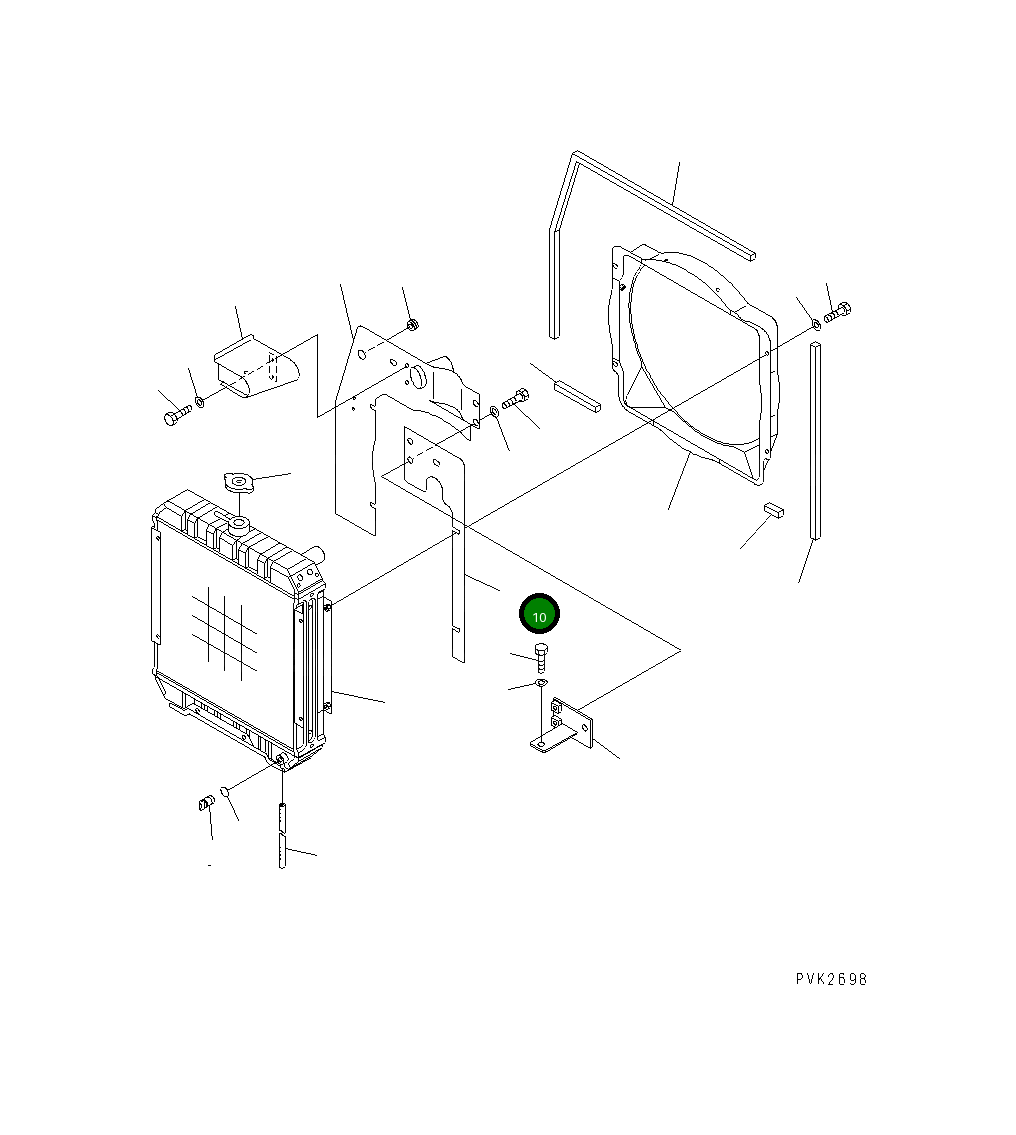 10

PVK2698