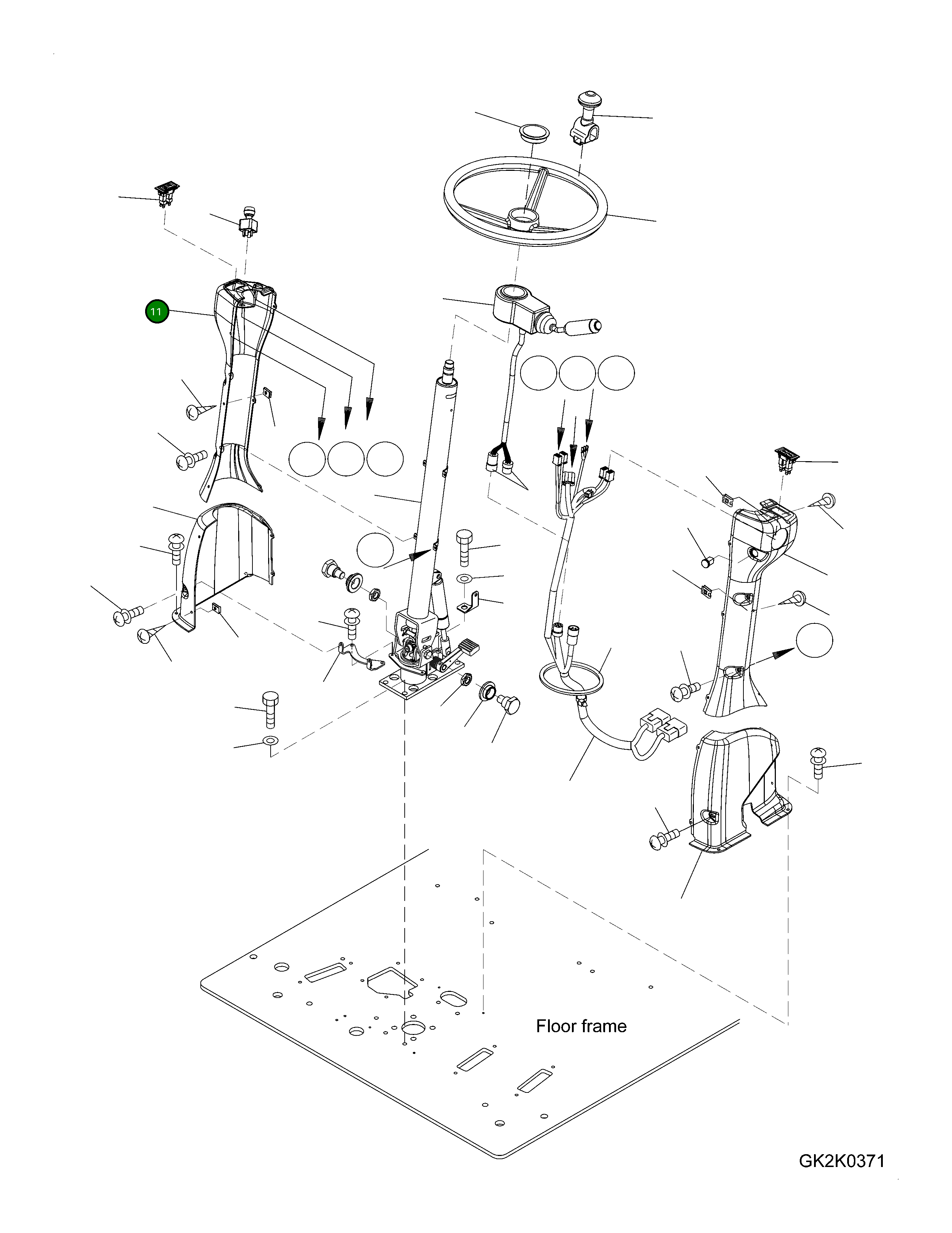 11

Floor frame

GK2K0371